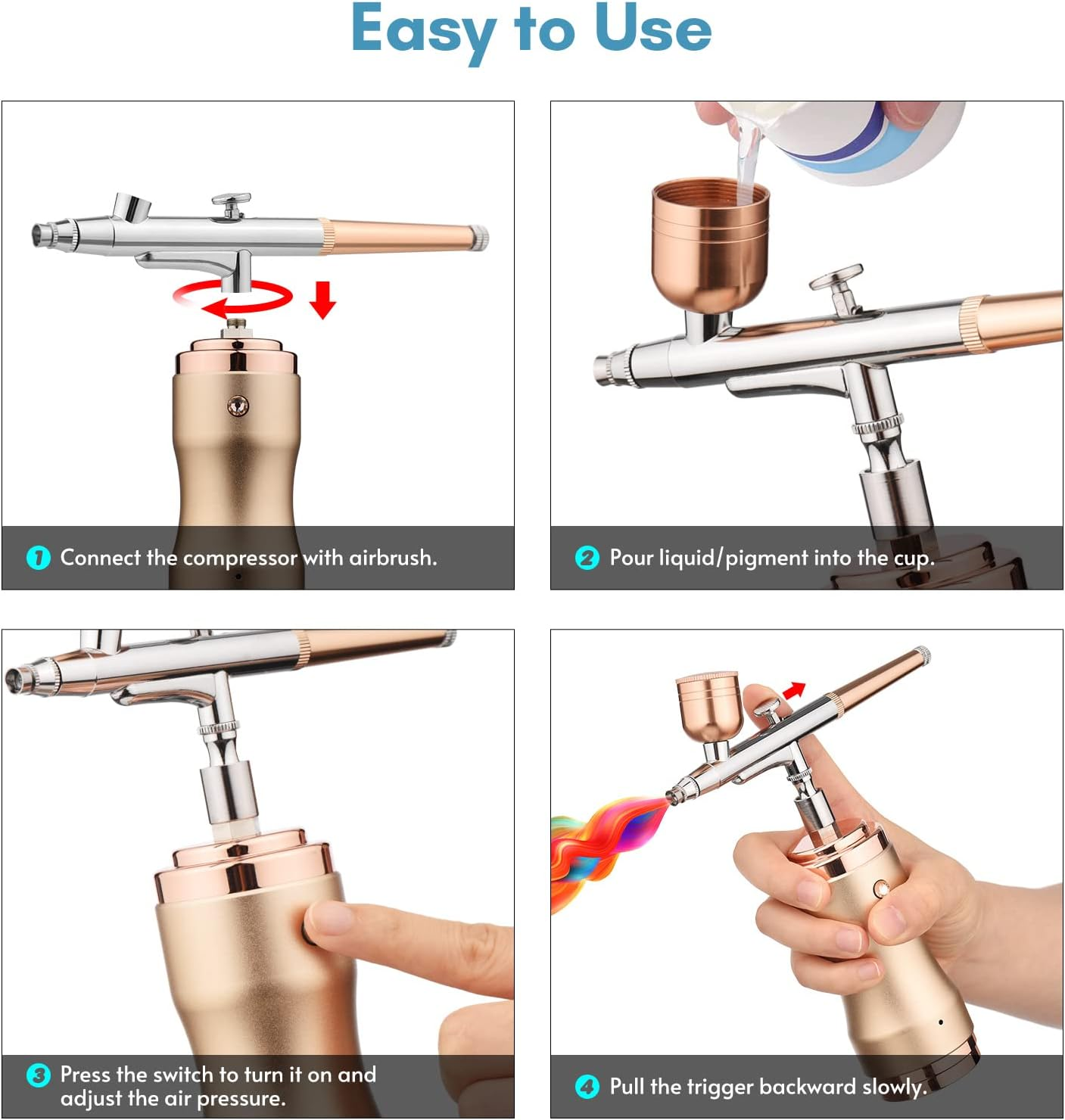 Easy to Use

1 Connect the compressor with airbrush.

2 Pour liquid/pigment into the cup.

3 Press the switch to turn it on and adjust the air pressure.

4 Pull the trigger backward slowly.