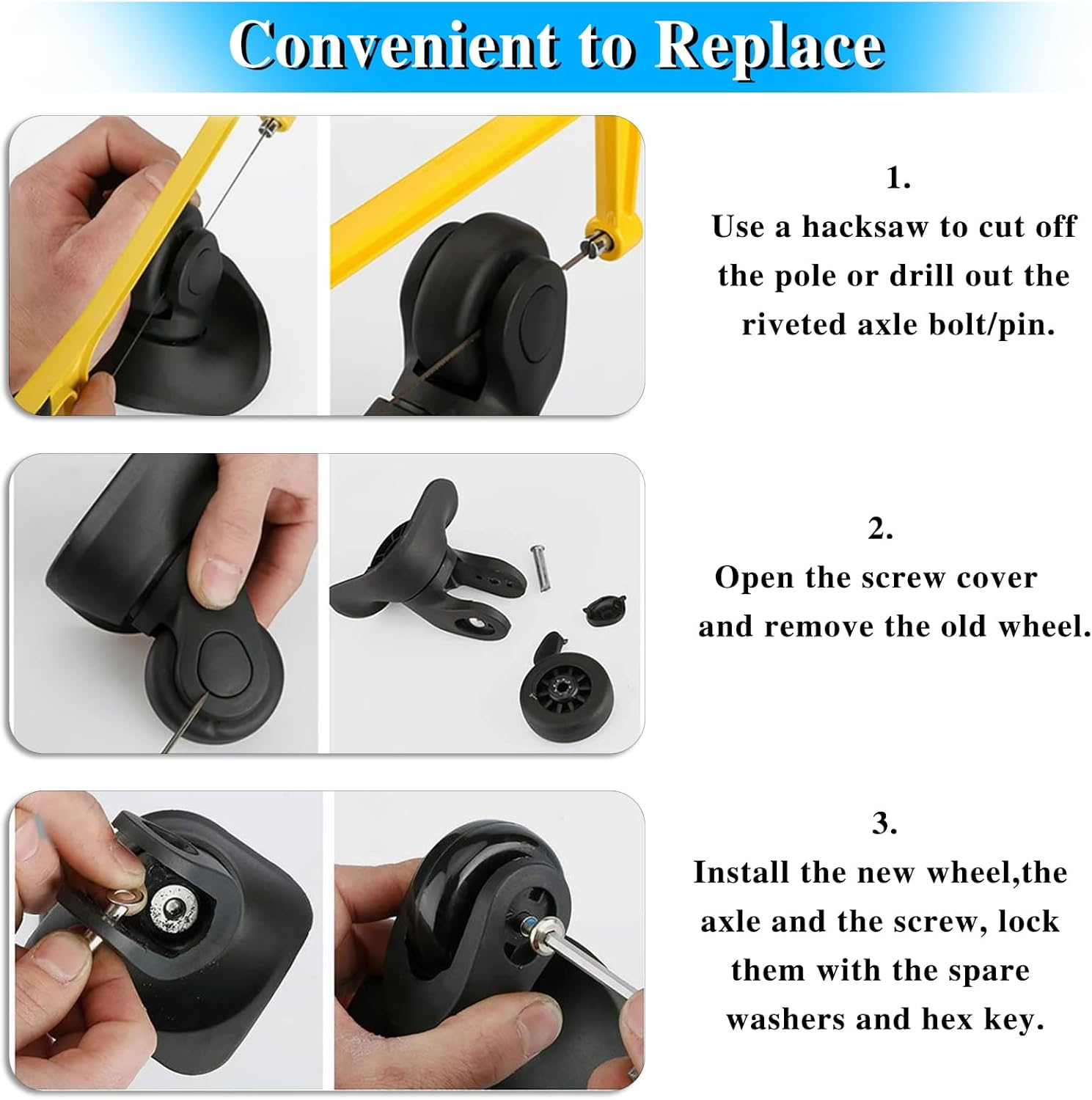 Convenient to Replace

1.
Use a hacksaw to cut off the pole or drill out the riveted axle bolt/pin.

2.
Open the screw cover and remove the old wheel.

3.
Install the new wheel,the axle and the screw, lock them with the spare washers and hex key.