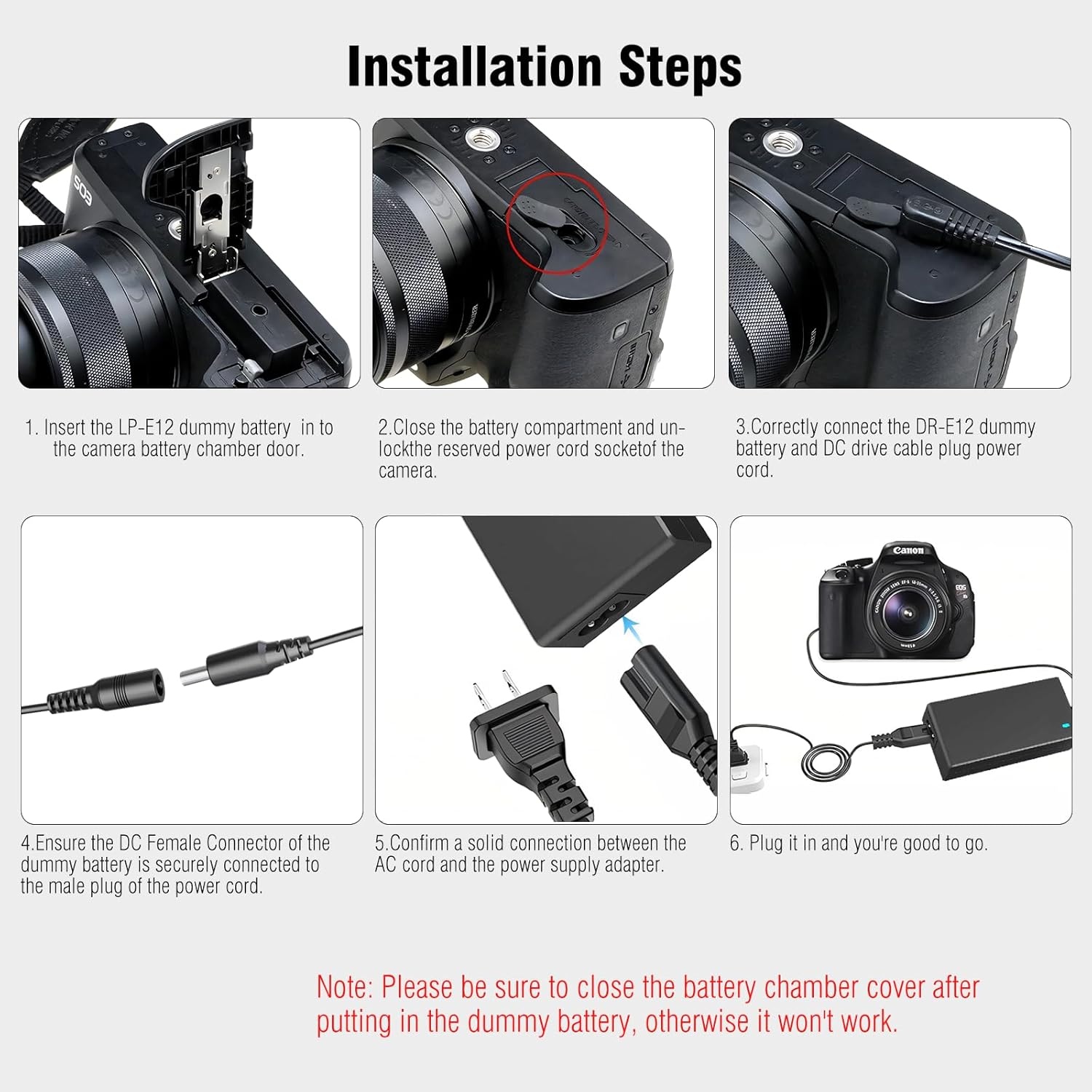 Installation Steps

EOS

1. Insert the LP-E12 dummy battery in to the camera battery chamber door.

2.Close the battery compartment and unlockthe reserved power cord socketof the camera.

3.Correctly connect the DR-E12 dummy battery and DC drive cable plug power cord.

Canon

EOS

4.Ensure the DC Female Connector of the dummy battery is securely connected to the male plug of the power cord.

5.Confirm a solid connection between the AC cord and the power supply adapter.

6. Plug it in and you're good to go.

Note: Please be sure to close the battery chamber cover after putting in the dummy battery, otherwise it won't work.