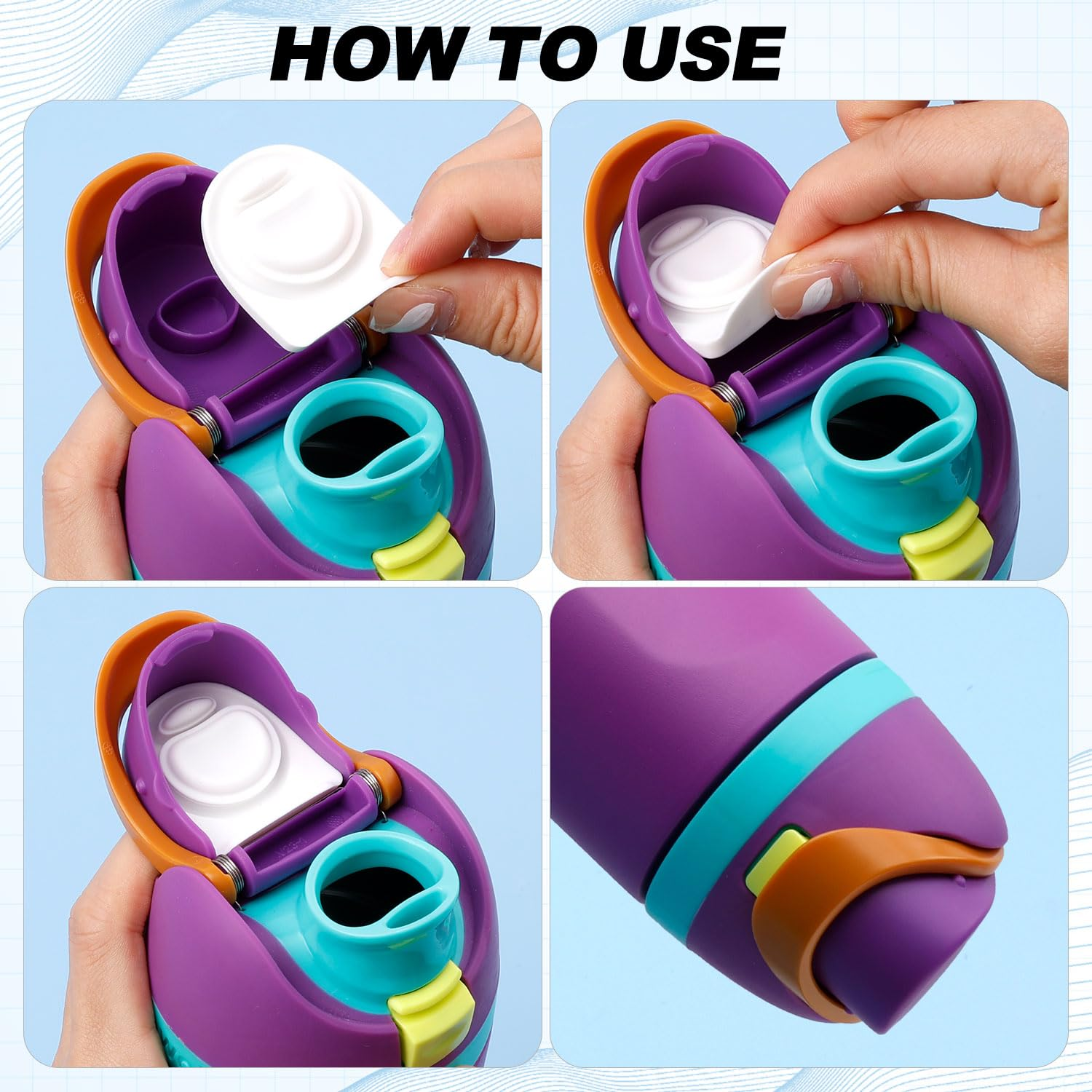 HOW TO USE