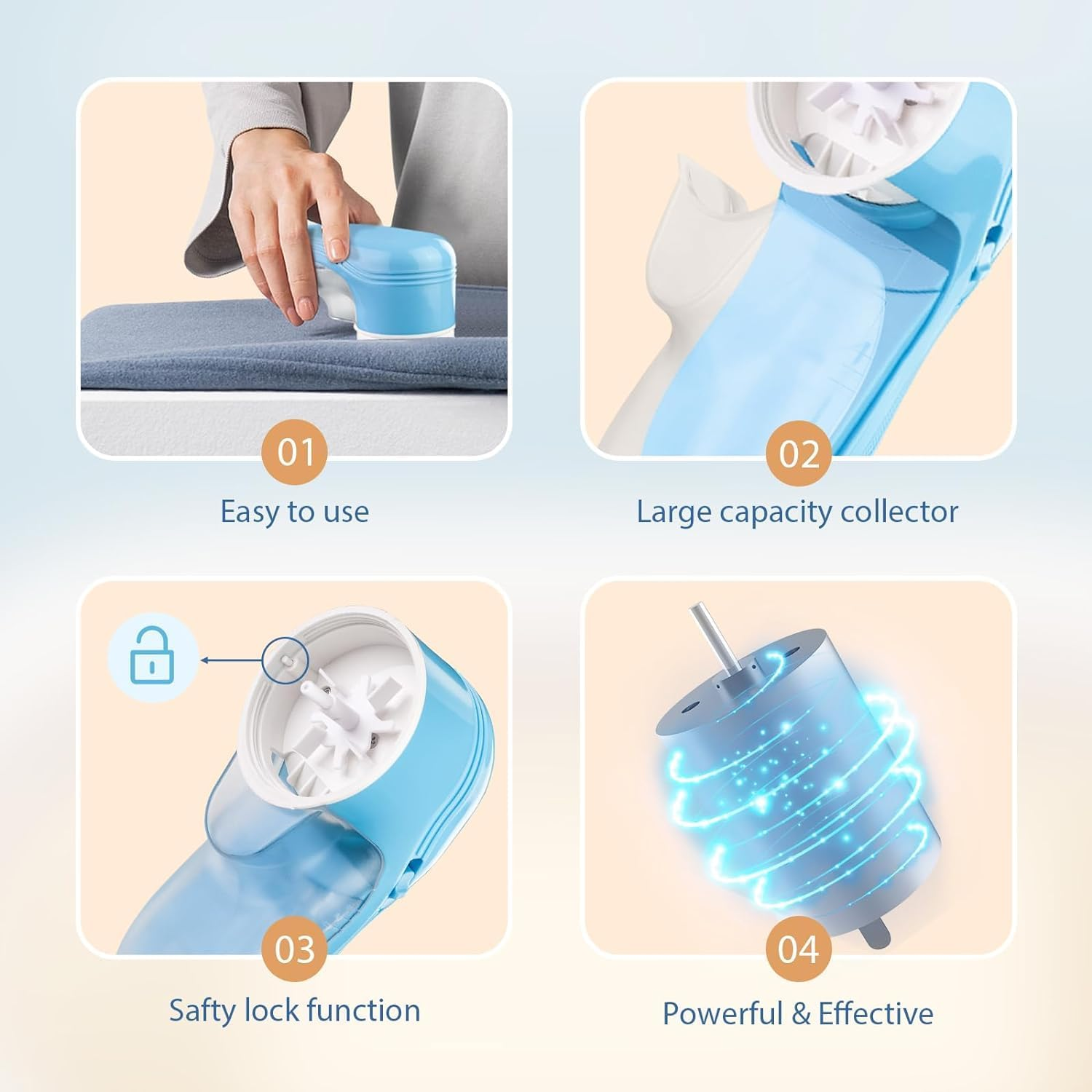 01
Easy to use

02
Large capacity collector

03
Safty lock function

04
Powerful & Effective