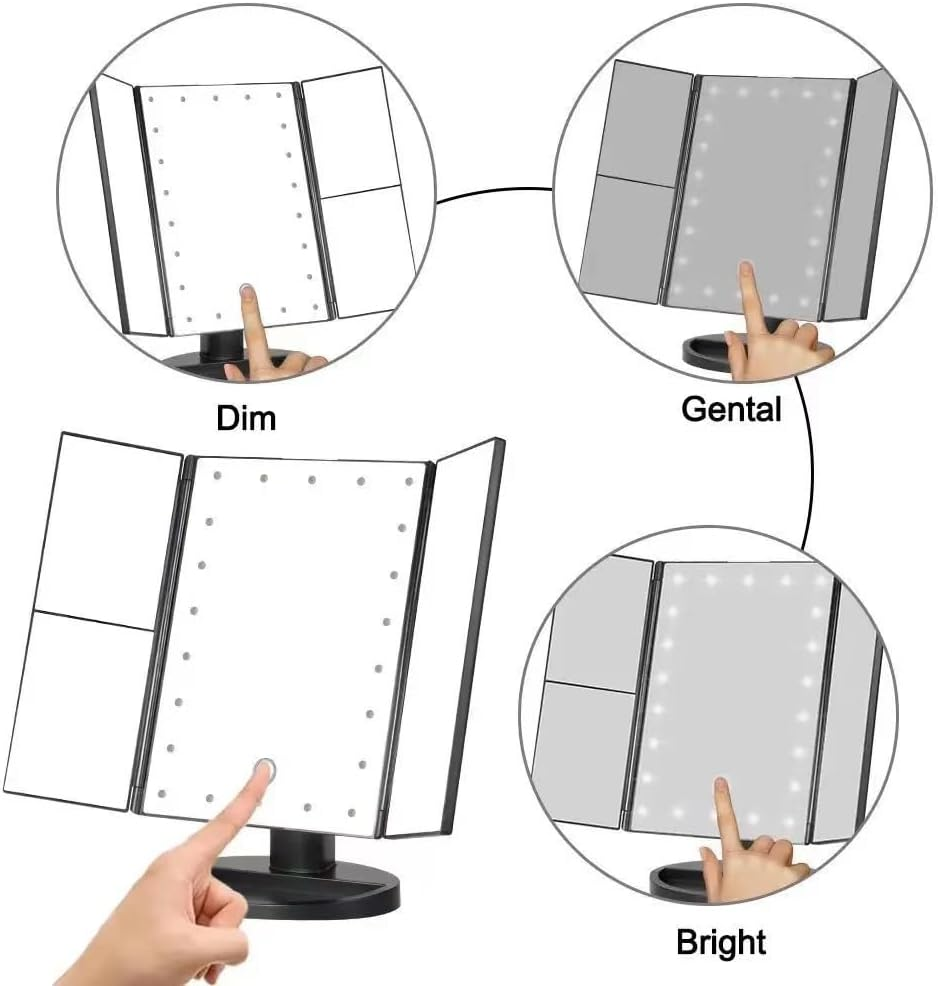 Dim

Gental

Bright