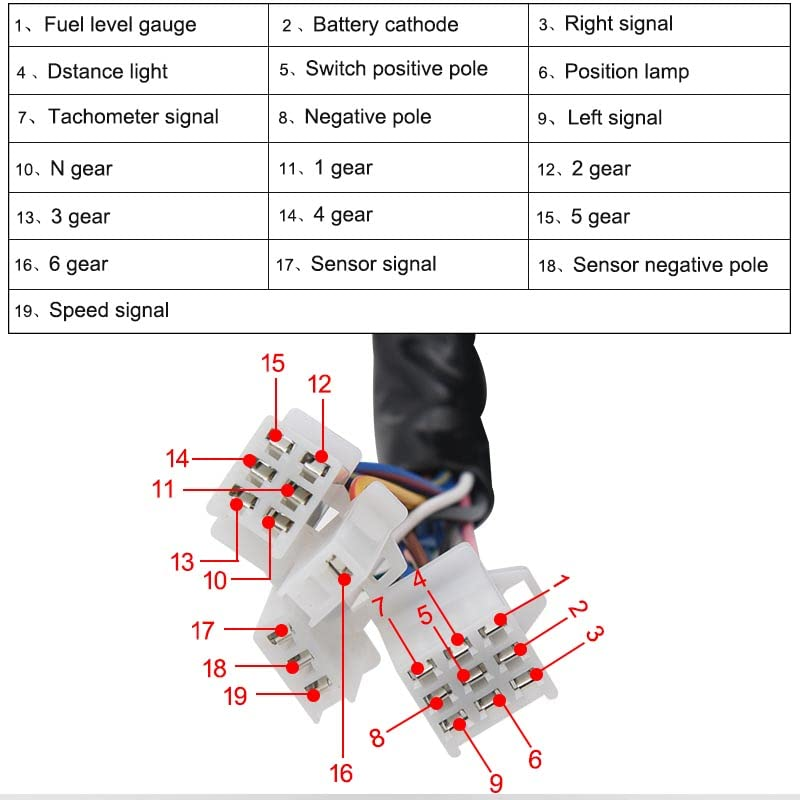 | 1、Fuel level gauge | 2、Battery cathode | 3、Right signal |
|---|---|---|
| 4、Dstance light | 5、Switch positive pole | 6、Position lamp |
| 7、Tachometer signal | 8、Negative pole | 9、Left signal |
| 10、N gear | 11、1 gear | 12、2 gear |
| 13、3 gear | 14、4 gear | 15、5 gear |
| 16、6 gear | 17、Sensor signal | 18、Sensor negative pole |
| 19、Speed signal | | |

15
12
14
11
13
10
17
18
19
16
4
7
5
1
2
3
8
6
9