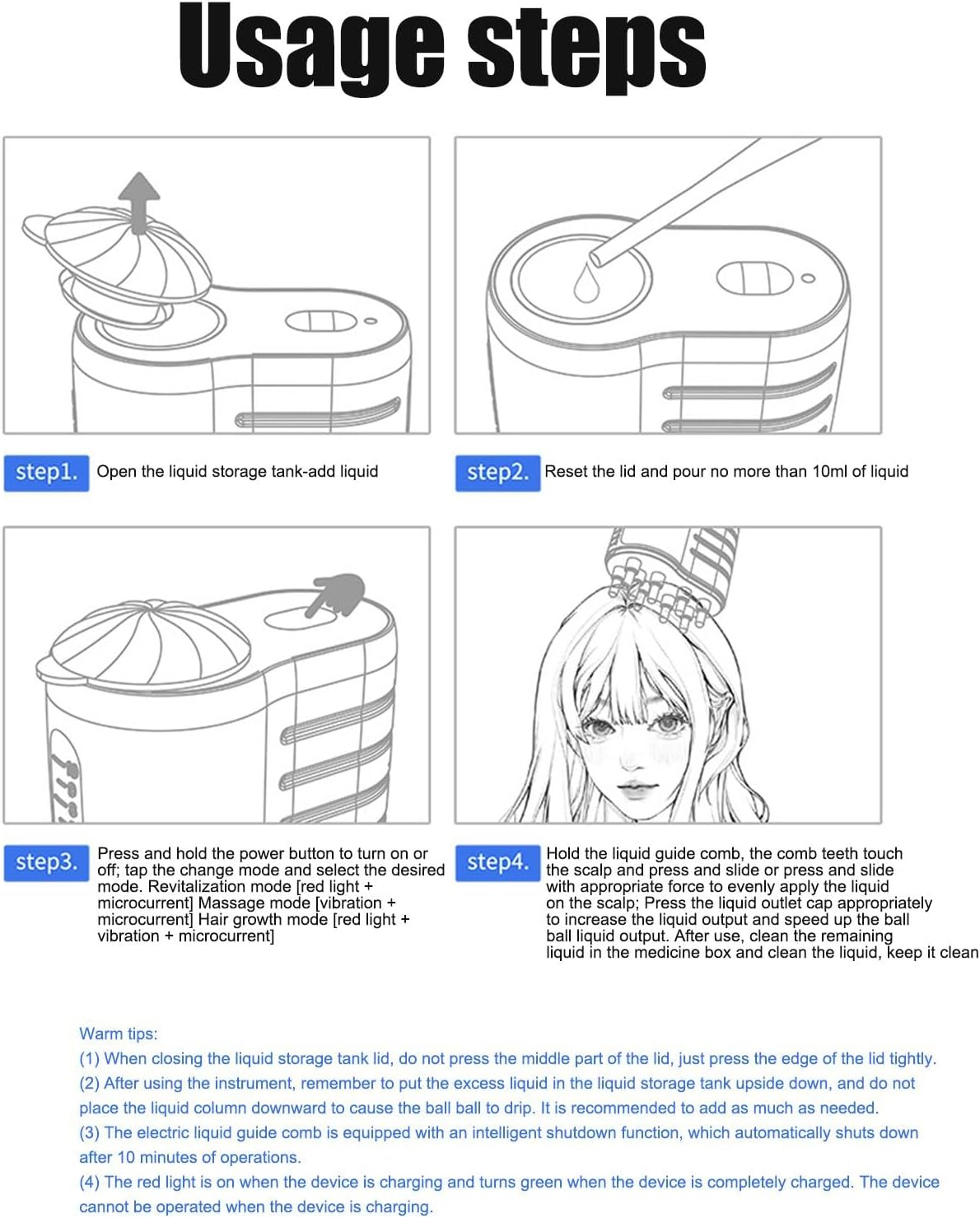 Usage steps

step1. Open the liquid storage tank-add liquid

step2. Reset the lid and pour no more than 10ml of liquid

step3. Press and hold the power button to turn on or off; tap the change mode and select the desired mode. Revitalization mode [red light + microcurrent] Massage mode [vibration + microcurrent] Hair growth mode [red light + vibration + microcurrent]

step4. Hold the liquid guide comb, the comb teeth touch the scalp and press and slide or press and slide with appropriate force to evenly apply the liquid on the scalp; Press the liquid outlet cap appropriately to increase the liquid output and speed up the ball ball liquid output. After use, clean the remaining liquid in the medicine box and clean the liquid, keep it clean

Warm tips:
(1) When closing the liquid storage tank lid, do not press the middle part of the lid, just press the edge of the lid tightly.
(2) After using the instrument, remember to put the excess liquid in the liquid storage tank upside down, and do not place the liquid column downward to cause the ball ball to drip. It is recommended to add as much as needed.
(3) The electric liquid guide comb is equipped with an intelligent shutdown function, which automatically shuts down after 10 minutes of operations.
(4) The red light is on when the device is charging and turns green when the device is completely charged. The device cannot be operated when the device is charging.