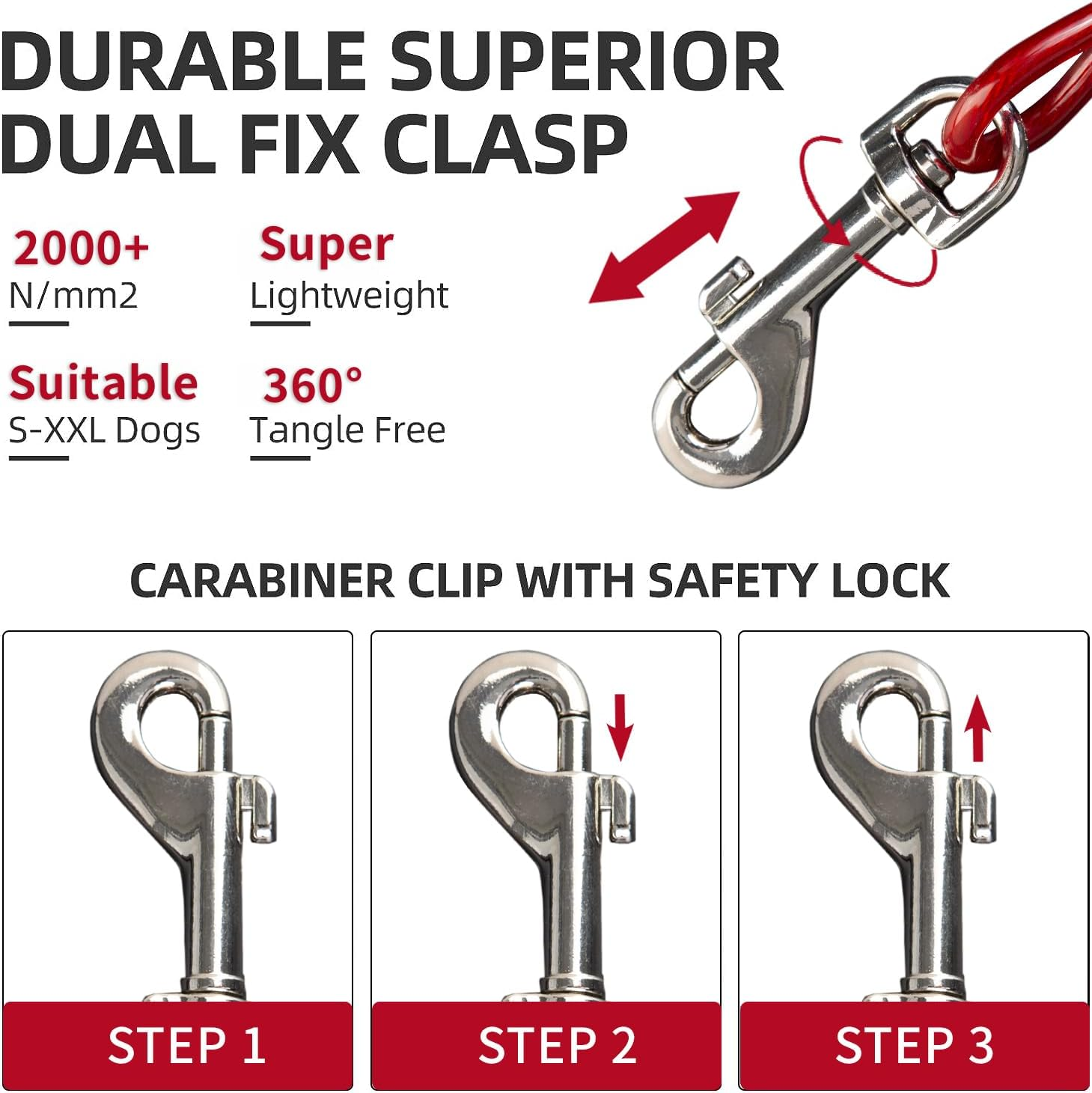 DURABLE SUPERIOR DUAL FIX CLASP

2000+
N/mm2

Super
Lightweight

Suitable
S-XXL Dogs

360°
Tangle Free

CARABINER CLIP WITH SAFETY LOCK

STEP 1

STEP 2

STEP 3