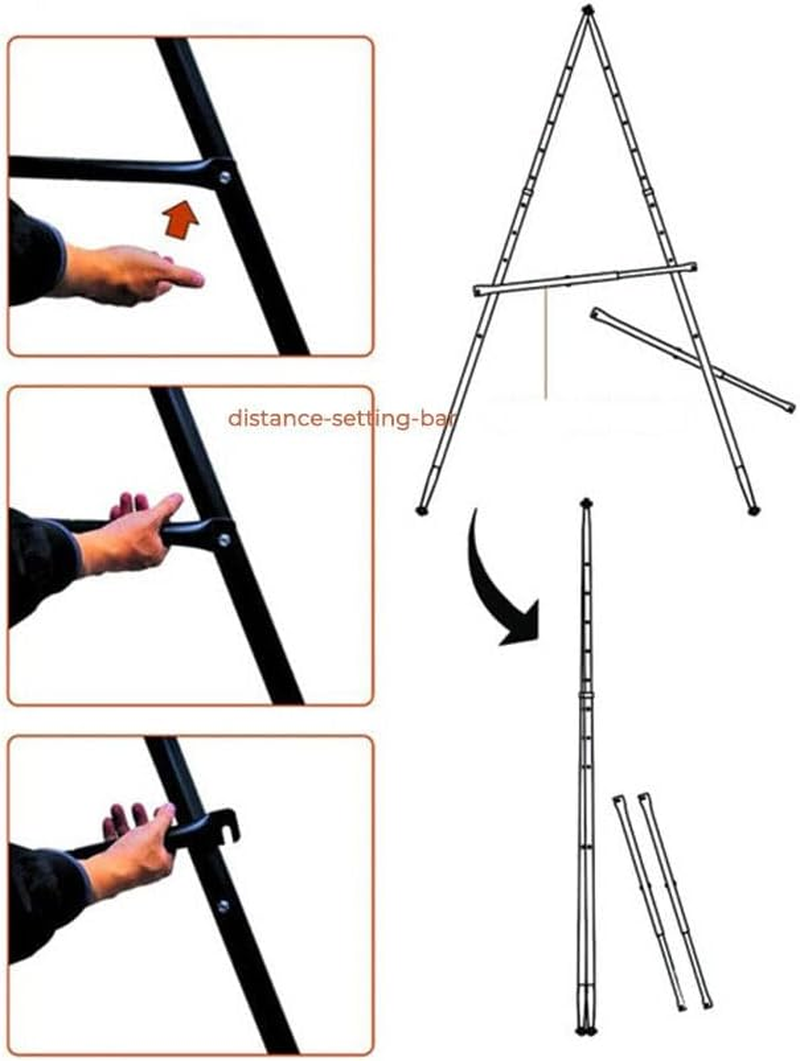 distance-setting-bar