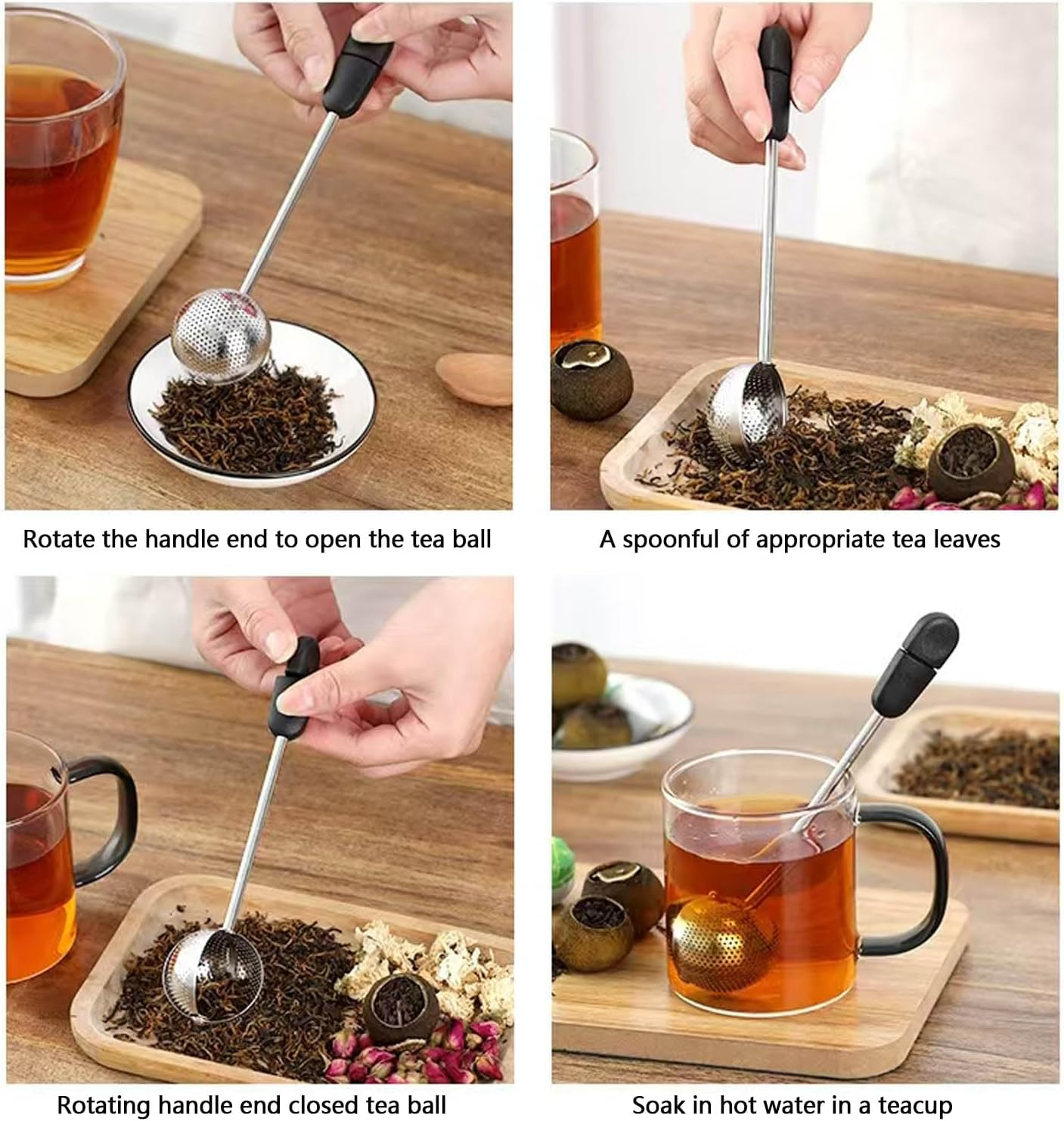 Rotate the handle end to open the tea ball

A spoonful of appropriate tea leaves

Rotating handle end closed tea ball

Soak in hot water in a teacup