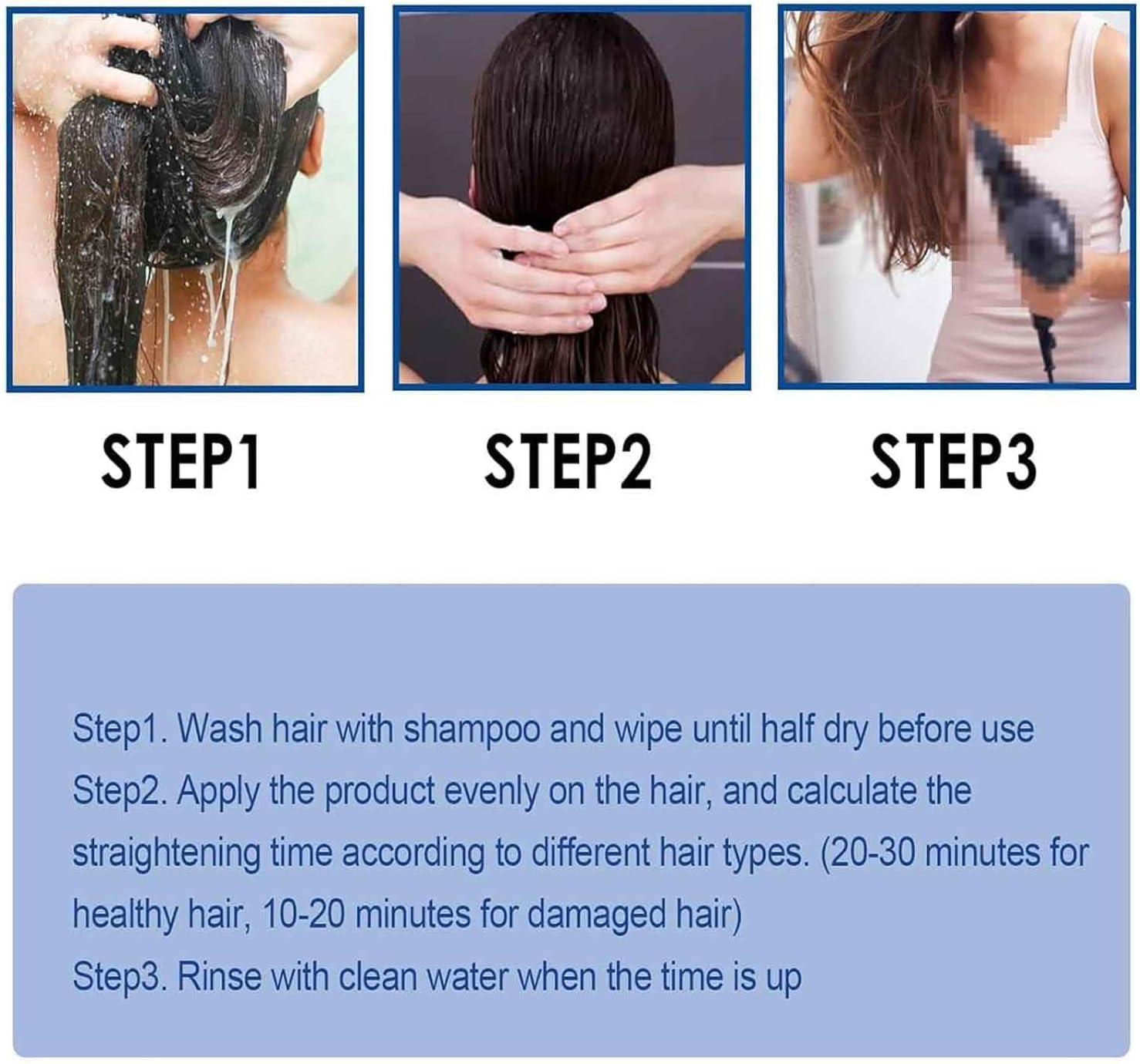 STEP1

STEP2

STEP3

Step1. Wash hair with shampoo and wipe until half dry before use
Step2. Apply the product evenly on the hair, and calculate the straightening time according to different hair types. (20-30 minutes for healthy hair, 10-20 minutes for damaged hair)
Step3. Rinse with clean water when the time is up