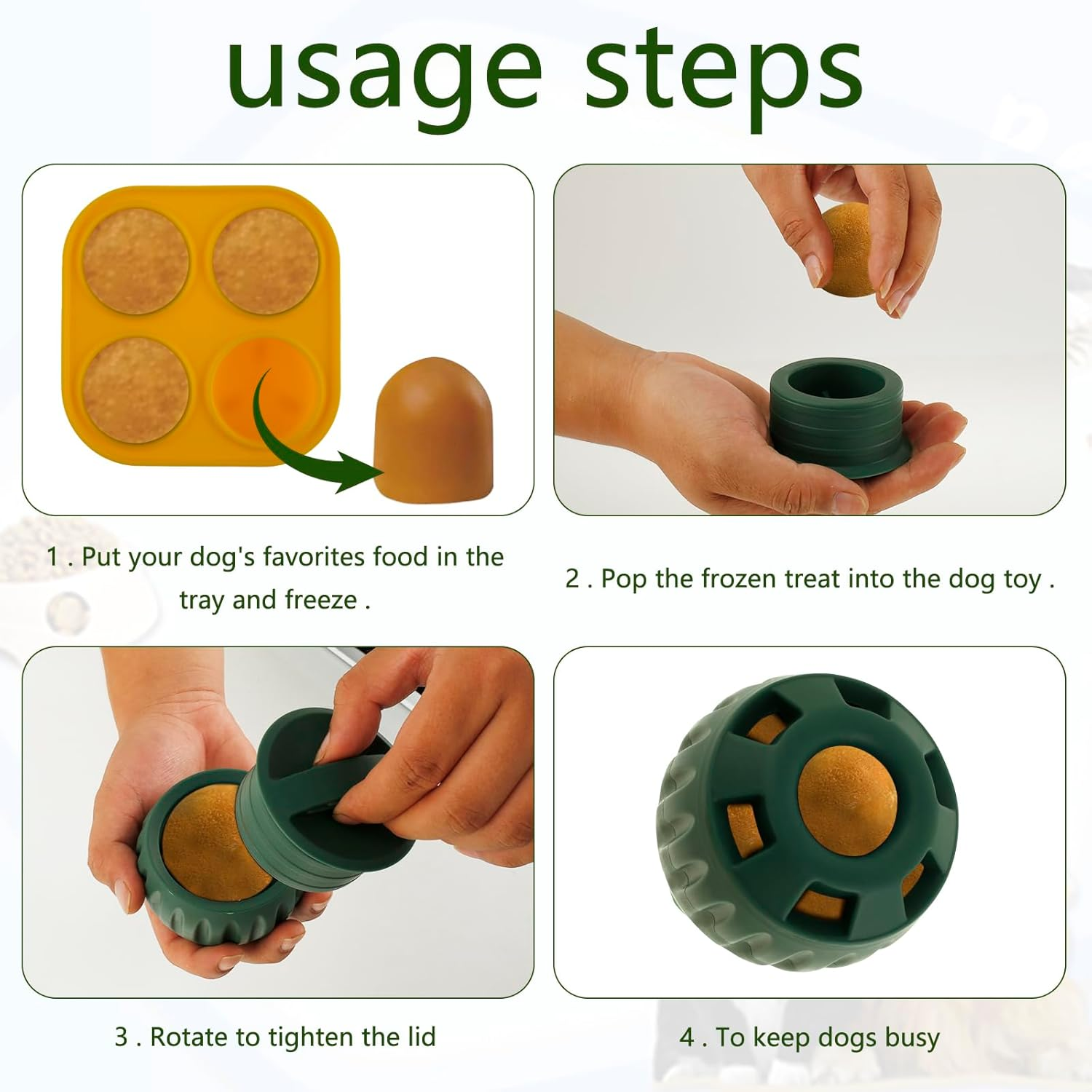 usage steps

1 . Put your dog's favorites food in the tray and freeze .

2 . Pop the frozen treat into the dog toy .

3 . Rotate to tighten the lid

4 . To keep dogs busy