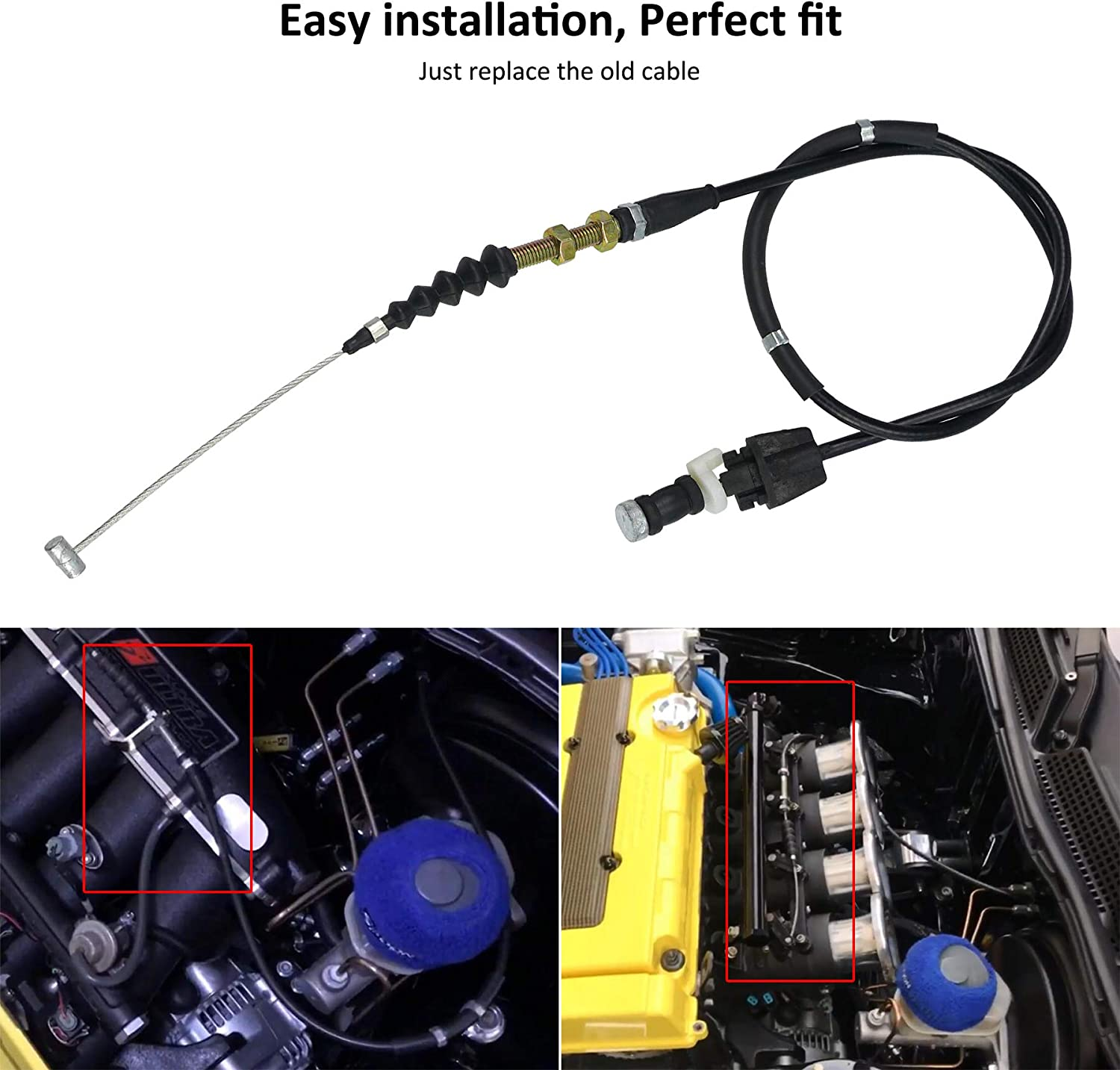 Easy installation, Perfect fit

Just replace the old cable