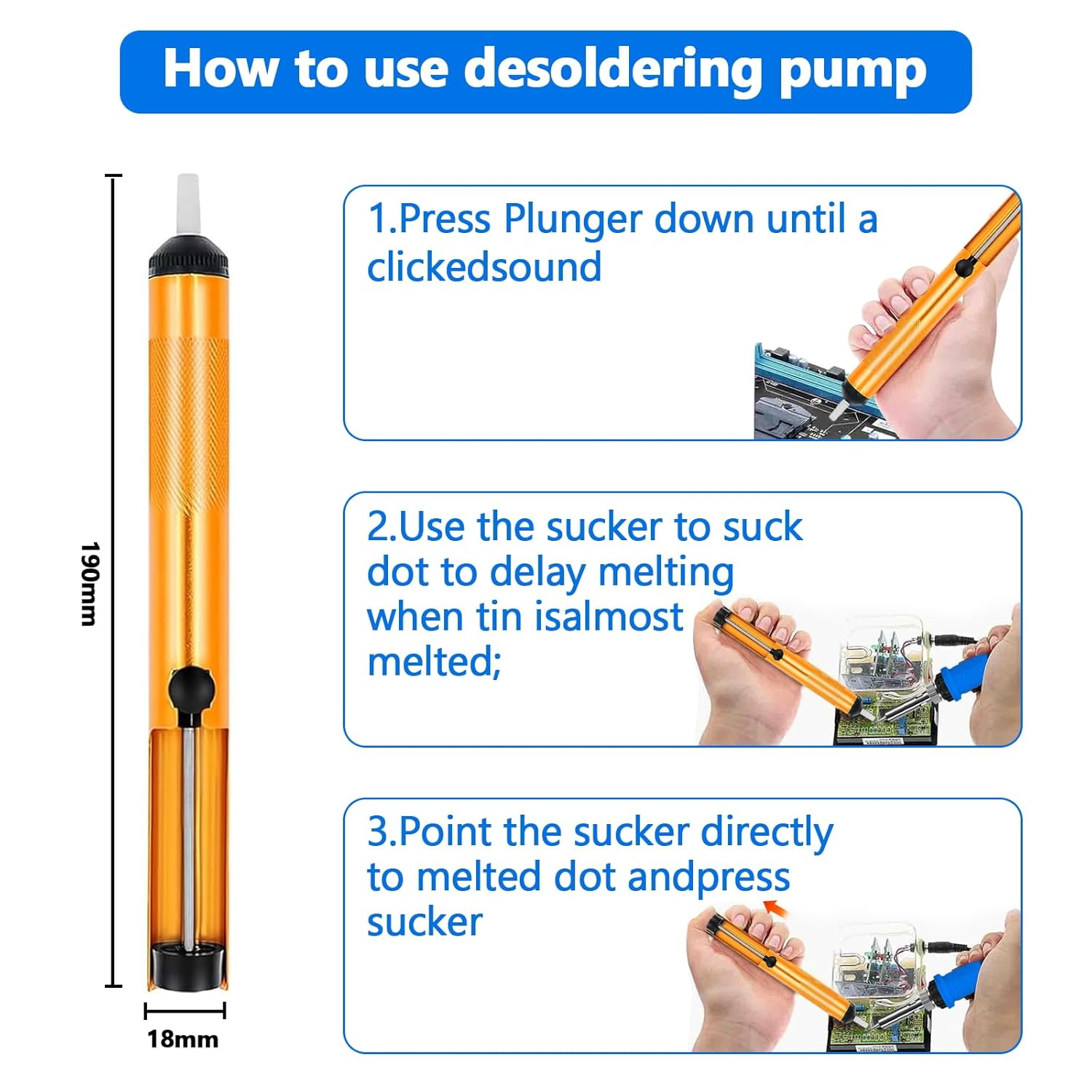 How to use desoldering pump

190mm

18mm

1.Press Plunger down until a clickedsound

2.Use the sucker to suck dot to delay melting when tin isalmost melted;

3.Point the sucker directly to melted dot andpress sucker