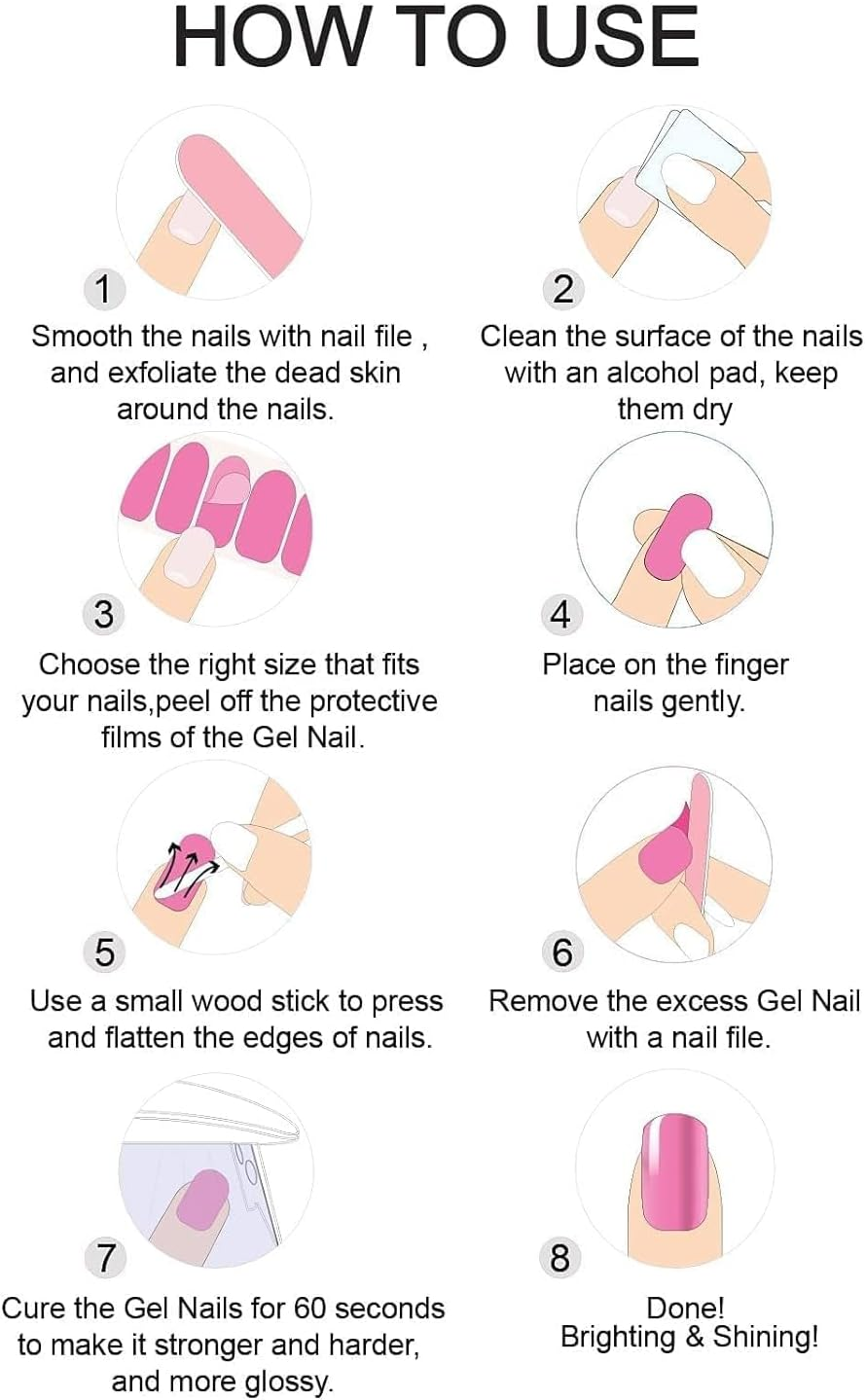 HOW TO USE

1
Smooth the nails with nail file , and exfoliate the dead skin around the nails.

2
Clean the surface of the nails with an alcohol pad, keep them dry

3
Choose the right size that fits your nails,peel off the protective films of the Gel Nail.

4
Place on the finger nails gently.

5
Use a small wood stick to press and flatten the edges of nails.

6
Remove the excess Gel Nail with a nail file.

7
Cure the Gel Nails for 60 seconds to make it stronger and harder, and more glossy.

8
Done!
Brighting & Shining!