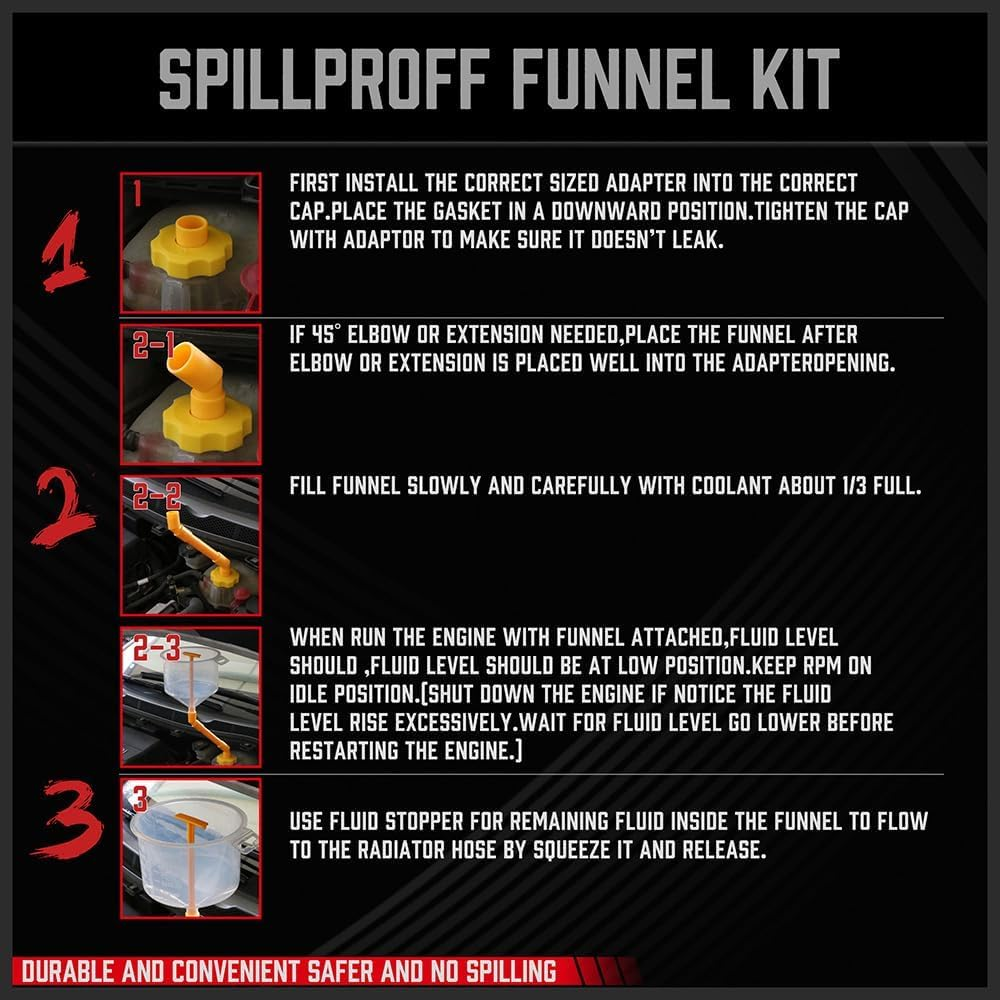 SPILLPROFF FUNNEL KIT

1

1

FIRST INSTALL THE CORRECT SIZED ADAPTER INTO THE CORRECT CAP.PLACE THE GASKET IN A DOWNWARD POSITION.TIGHTEN THE CAP WITH ADAPTOR TO MAKE SURE IT DOESN'T LEAK.

2-1

IF 45° ELBOW OR EXTENSION NEEDED,PLACE THE FUNNEL AFTER ELBOW OR EXTENSION IS PLACED WELL INTO THE ADAPTEROPENING.

2

2-2

FILL FUNNEL SLOWLY AND CAREFULLY WITH COOLANT ABOUT 1/3 FULL.

2-3

WHEN RUN THE ENGINE WITH FUNNEL ATTACHED,FLUID LEVEL SHOULD ,FLUID LEVEL SHOULD BE AT LOW POSITION.KEEP RPM ON IDLE POSITION.[SHUT DOWN THE ENGINE IF NOTICE THE FLUID LEVEL RISE EXCESSIVELY.WAIT FOR FLUID LEVEL GO LOWER BEFORE RESTARTING THE ENGINE.]

3

3

USE FLUID STOPPER FOR REMAINING FLUID INSIDE THE FUNNEL TO FLOW TO THE RADIATOR HOSE BY SQUEEZE IT AND RELEASE.

DURABLE AND CONVENIENT SAFER AND NO SPILLING