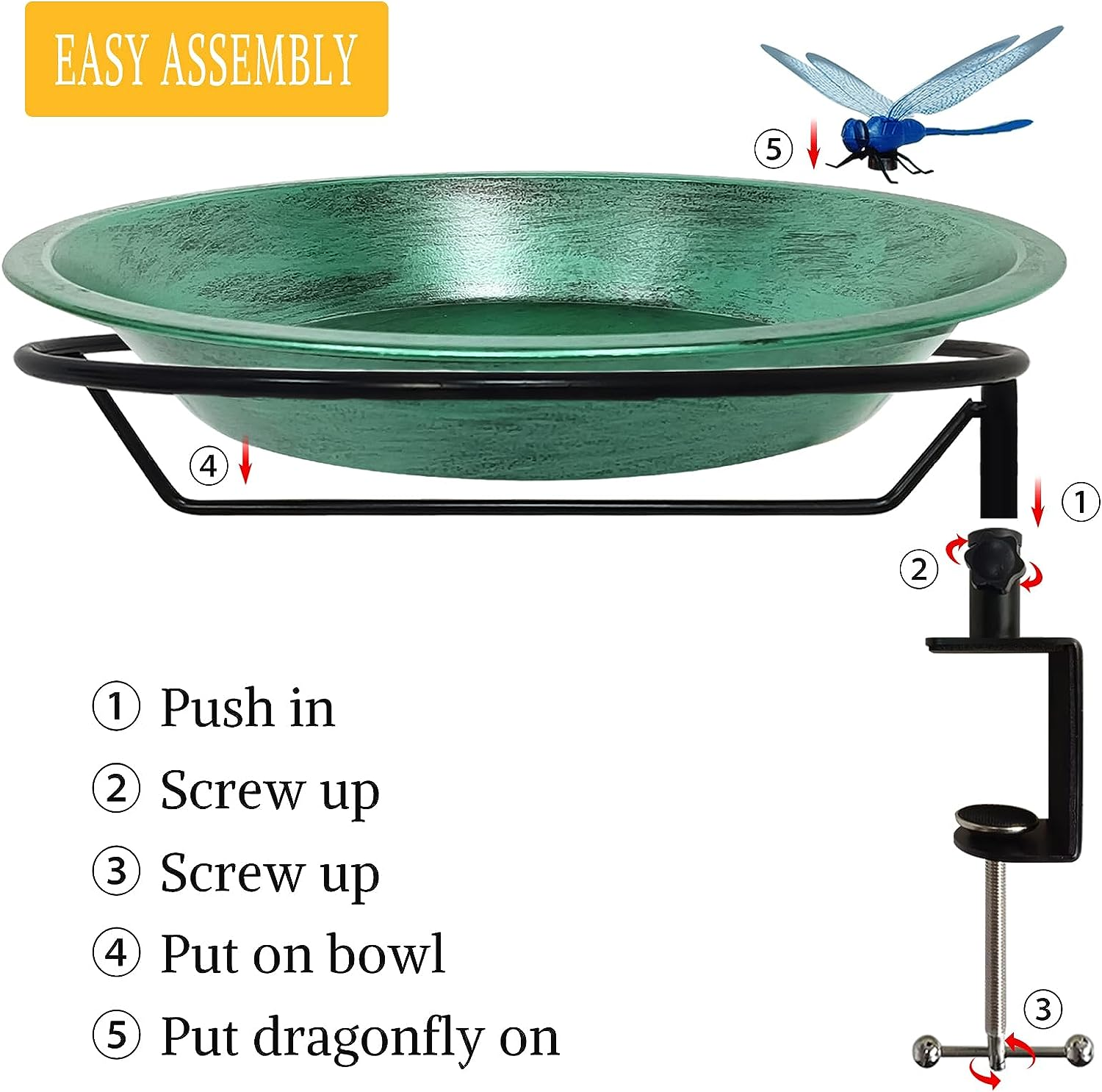 EASY ASSEMBLY

⑤

④

①

②

③

① Push in
② Screw up
③ Screw up
④ Put on bowl
⑤ Put dragonfly on