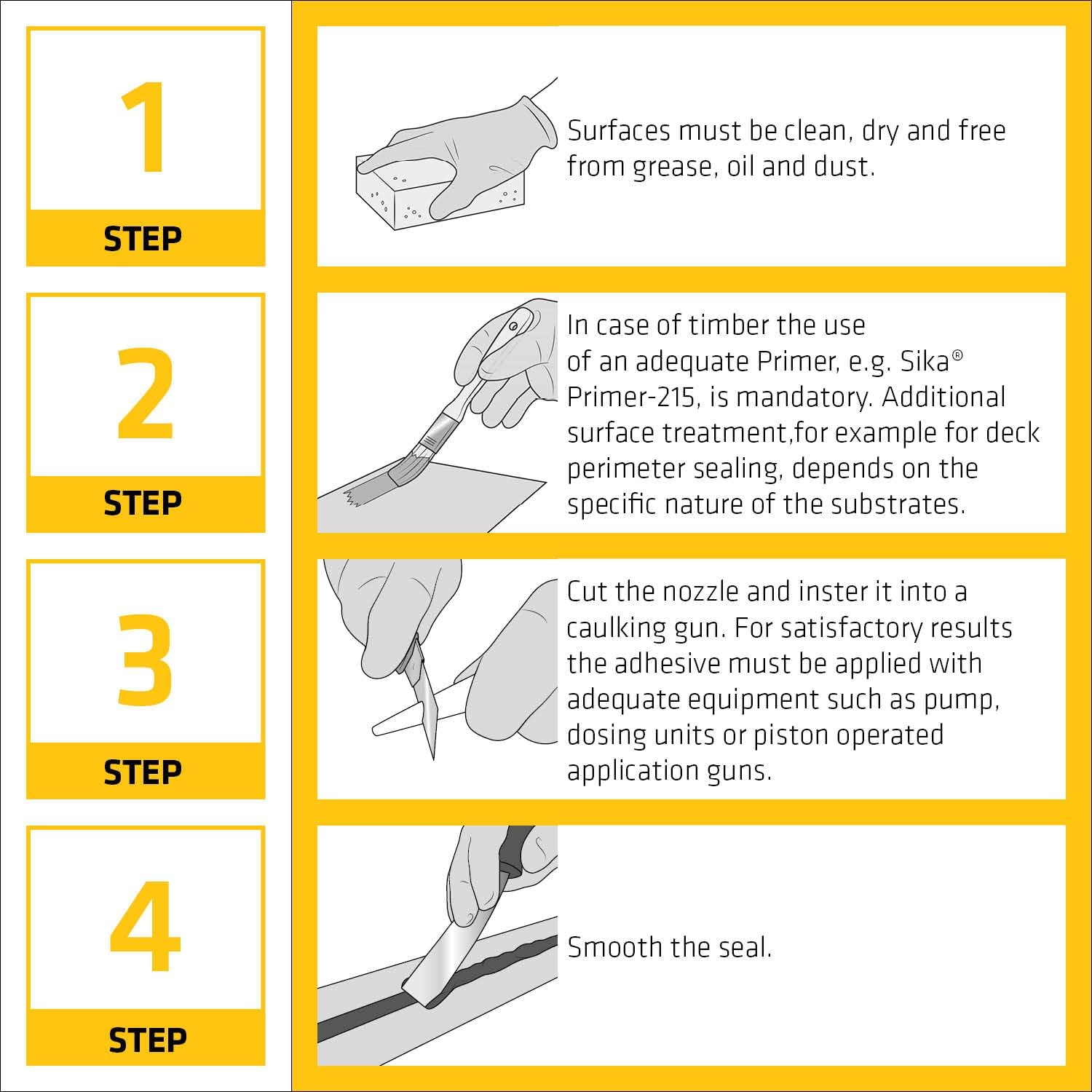 1
STEP

Surfaces must be clean, dry and free from grease, oil and dust.

2
STEP

In case of timber the use of an adequate Primer, e.g. Sika® Primer-215, is mandatory. Additional surface treatment,for example for deck perimeter sealing, depends on the specific nature of the substrates.

3
STEP

Cut the nozzle and inster it into a caulking gun. For satisfactory results the adhesive must be applied with adequate equipment such as pump, dosing units or piston operated application guns.

4
STEP

Smooth the seal.