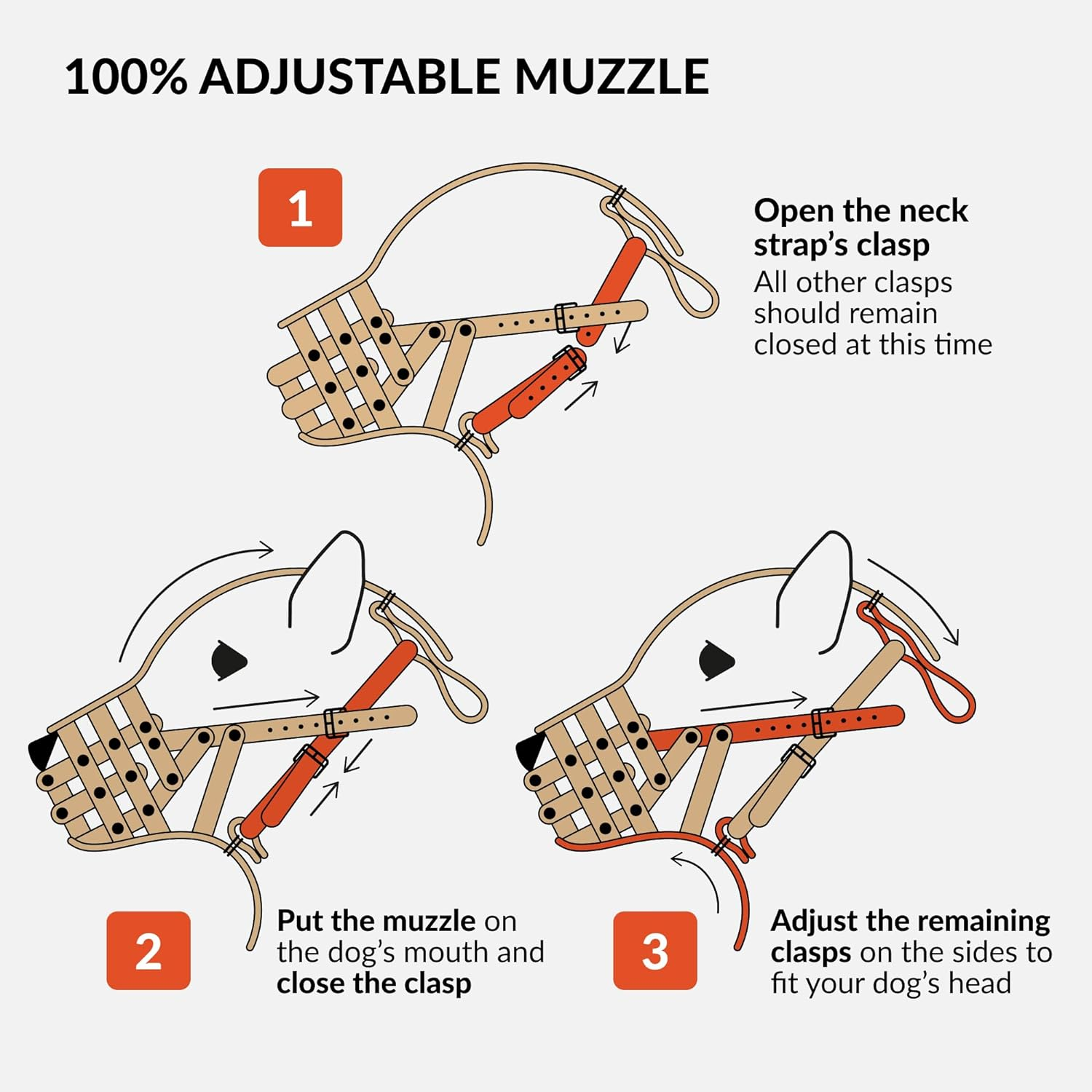 100% ADJUSTABLE MUZZLE

1

Open the neck strap's clasp
All other clasps should remain closed at this time

2

Put the muzzle on the dog's mouth and close the clasp

3

Adjust the remaining clasps on the sides to fit your dog's head