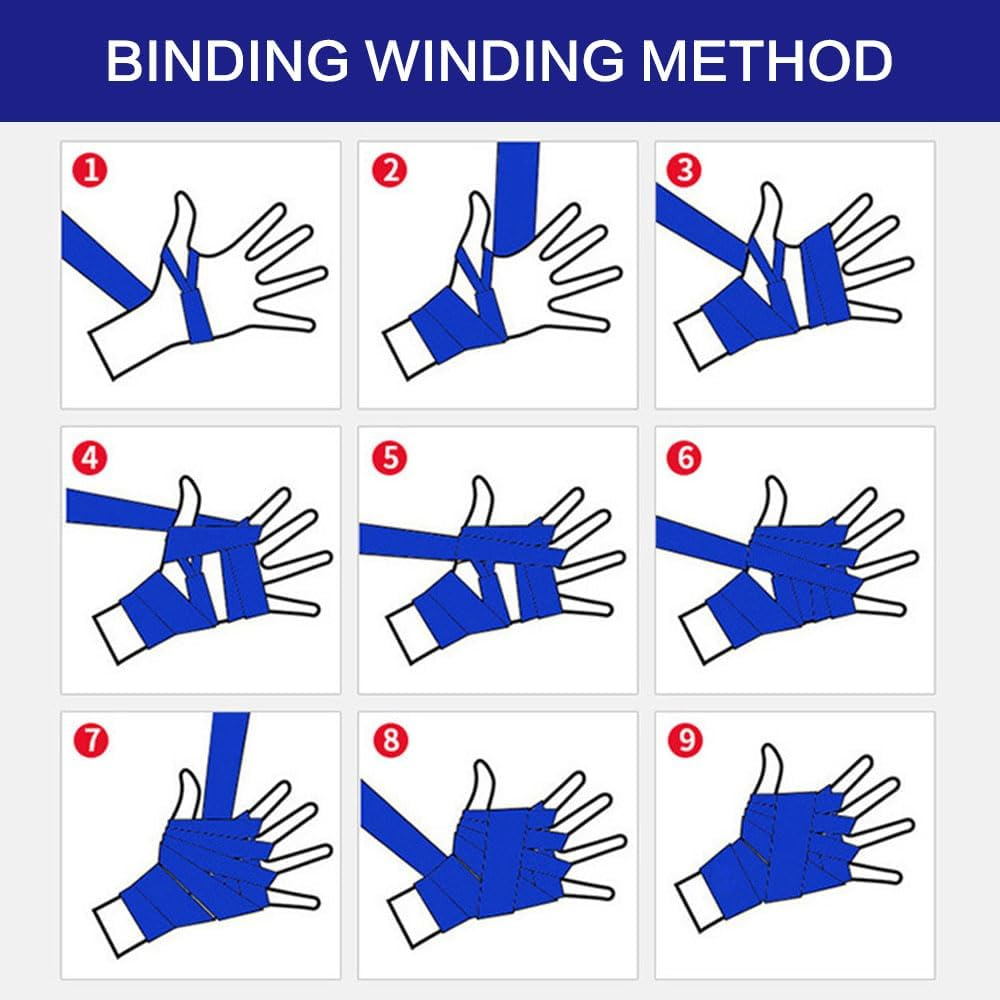 BINDING WINDING METHOD

1

2

3

4

5

6

7

8

9