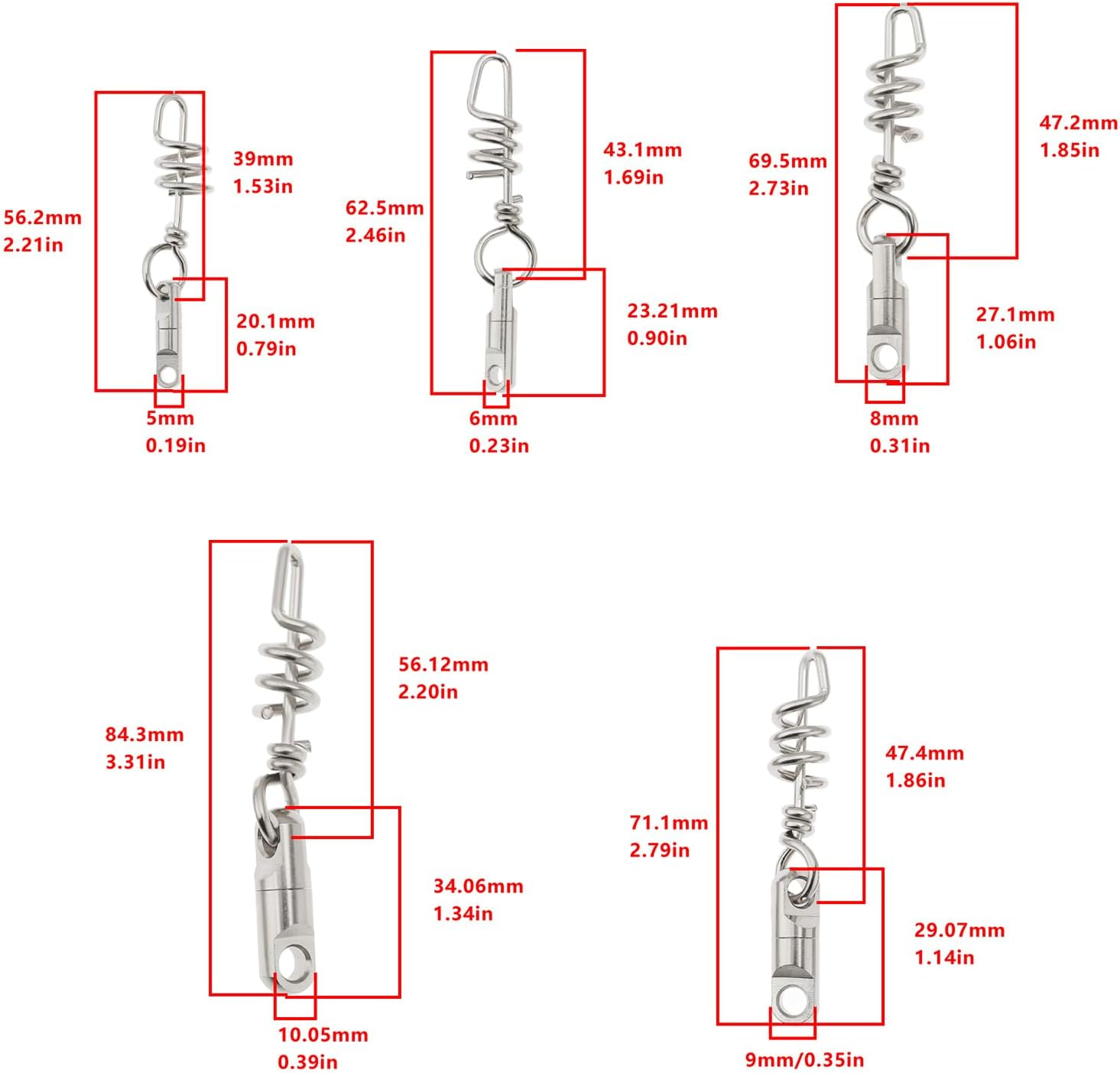 56.2mm
2.21in

39mm
1.53in

20.1mm
0.79in

5mm
0.19in

62.5mm
2.46in

43.1mm
1.69in

23.21mm
0.90in

6mm
0.23in

69.5mm
2.73in

47.2mm
1.85in

27.1mm
1.06in

8mm
0.31in

84.3mm
3.31in

56.12mm
2.20in

34.06mm
1.34in

10.05mm
0.39in

71.1mm
2.79in

47.4mm
1.86in

29.07mm
1.14in

9mm/0.35in