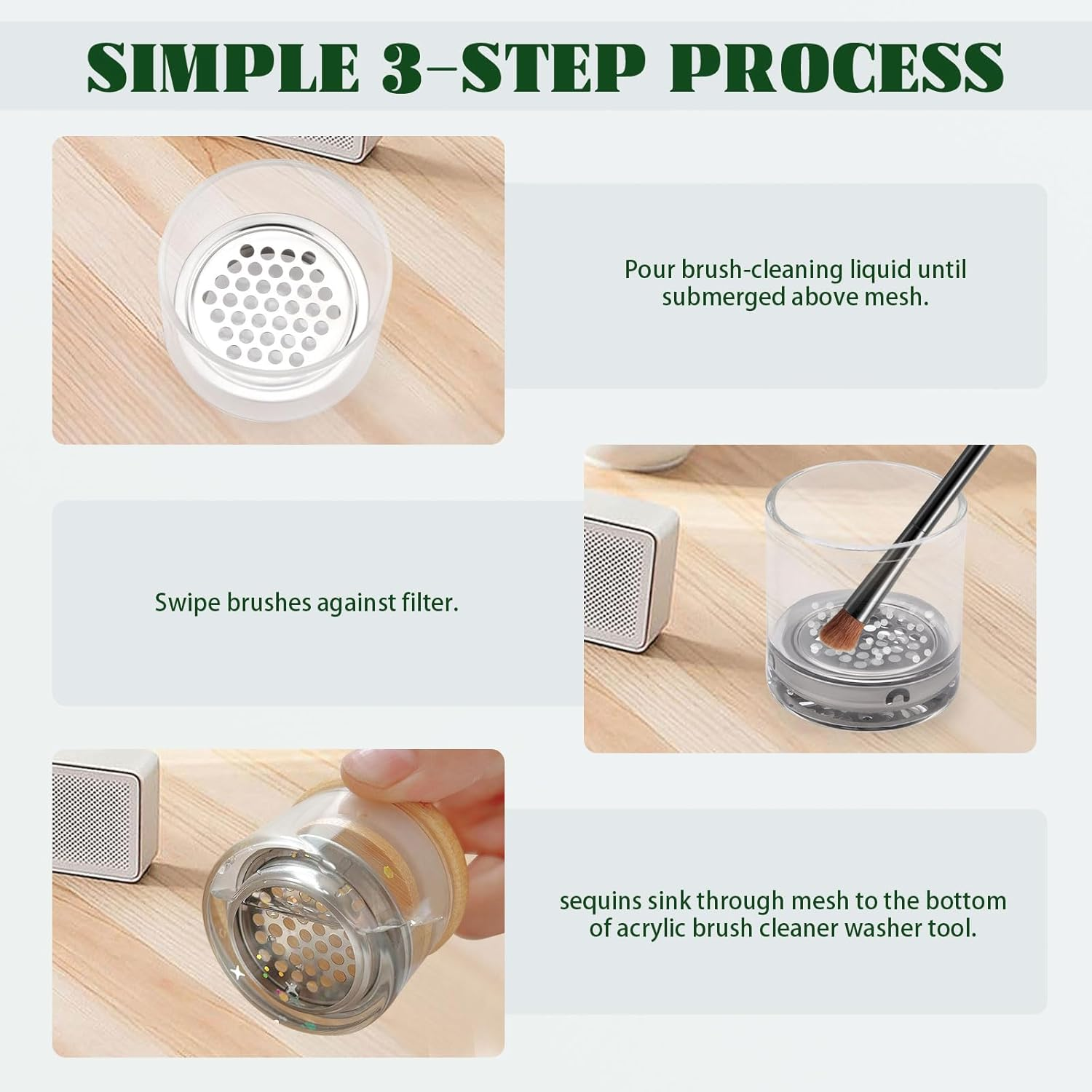 SIMPLE 3-STEP PROCESS

Pour brush-cleaning liquid until submerged above mesh.

Swipe brushes against filter.

sequins sink through mesh to the bottom of acrylic brush cleaner washer tool.