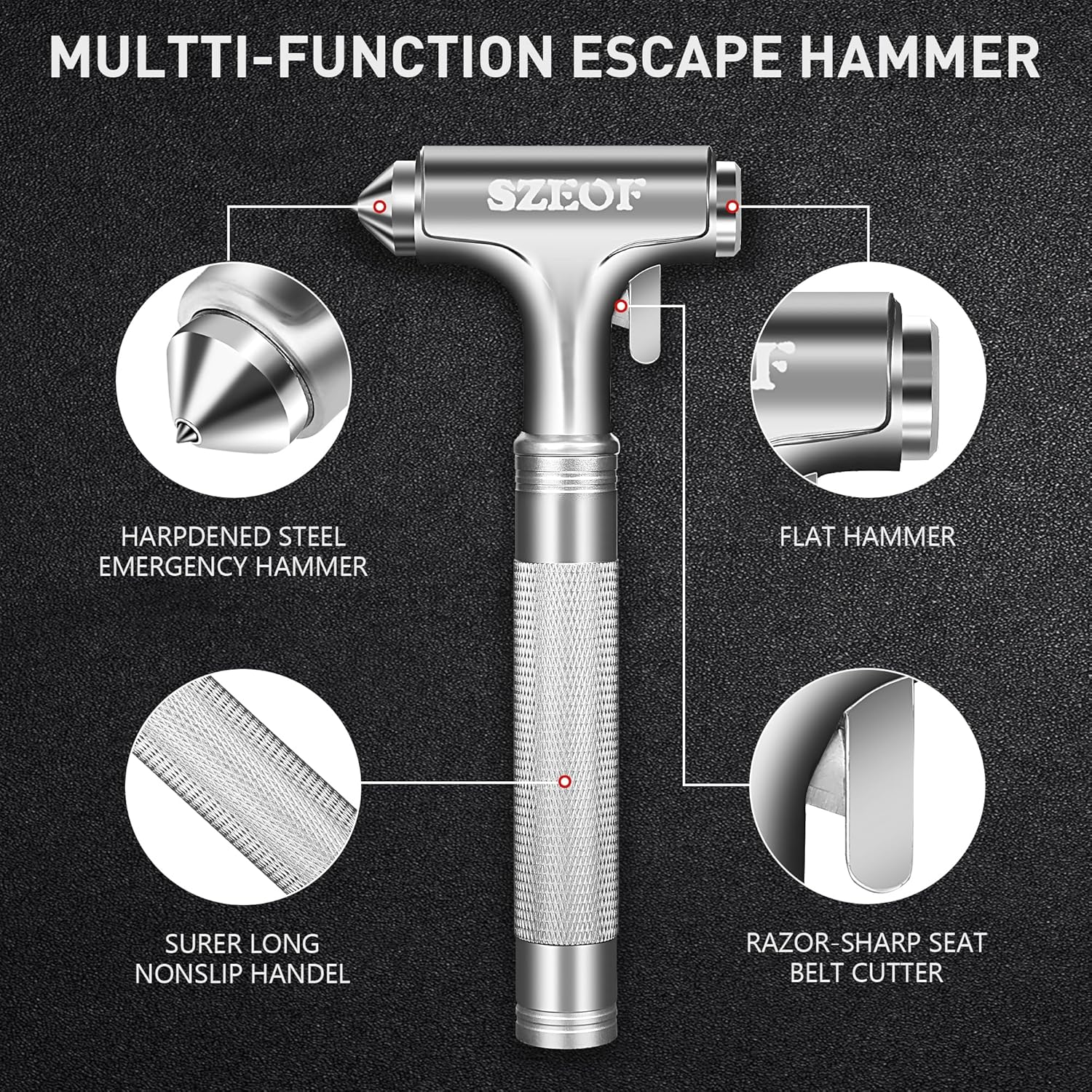 MULTTI-FUNCTION ESCAPE HAMMER

SZEOF

HARPDENED STEEL EMERGENCY HAMMER

FLAT HAMMER

SURER LONG NONSLIP HANDEL

RAZOR-SHARP SEAT BELT CUTTER