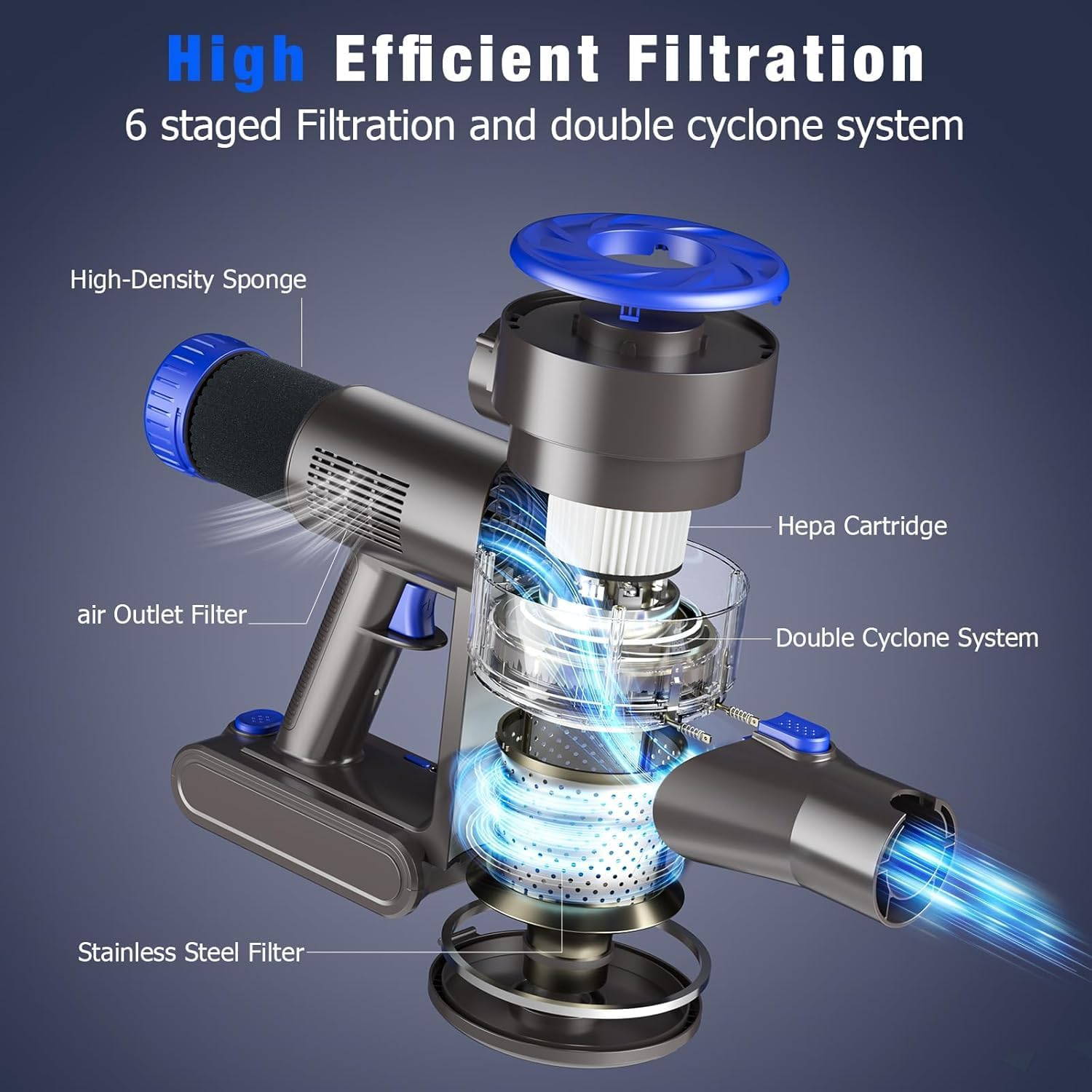 High Efficient Filtration

6 staged Filtration and double cyclone system

High-Density Sponge

Hepa Cartridge

air Outlet Filter

Double Cyclone System

Stainless Steel Filter