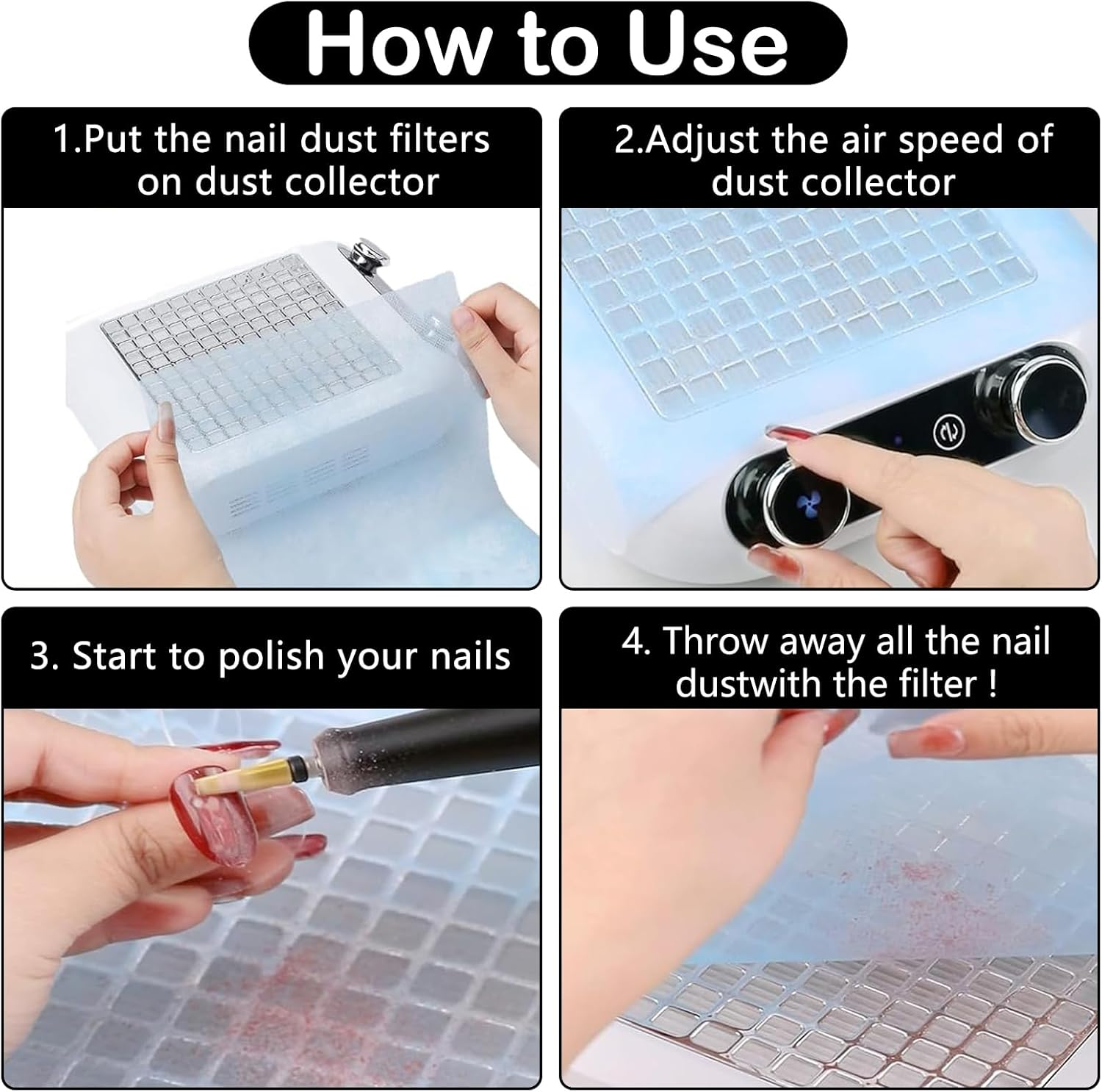 How to Use

1.Put the nail dust filters on dust collector

2.Adjust the air speed of dust collector

3. Start to polish your nails

4. Throw away all the nail dustwith the filter !