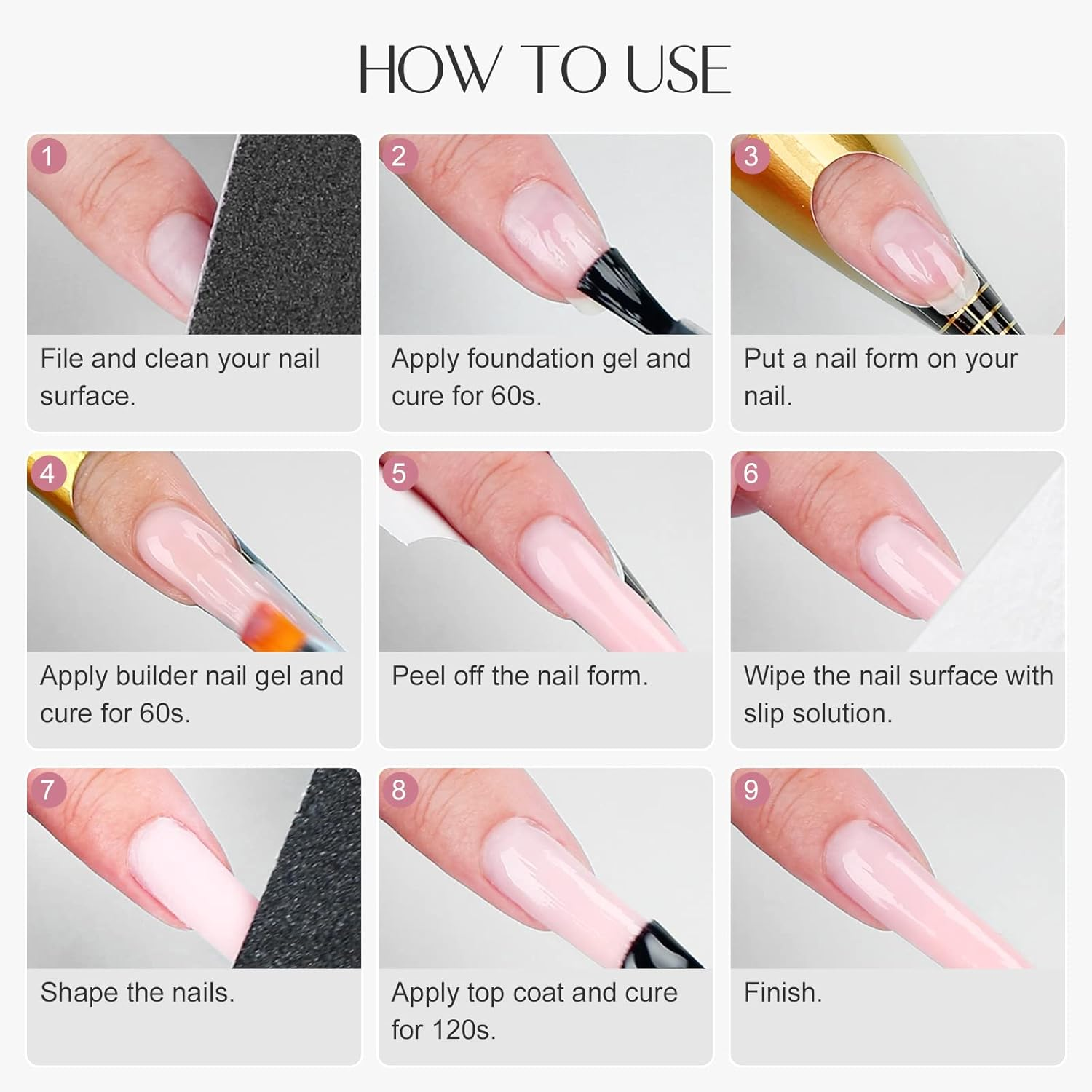 HOW TO USE

1

File and clean your nail surface.

2

Apply foundation gel and cure for 60s.

3

Put a nail form on your nail.

4

Apply builder nail gel and cure for 60s.

5

Peel off the nail form.

6

Wipe the nail surface with slip solution.

7

Shape the nails.

8

Apply top coat and cure for 120s.

9

Finish.