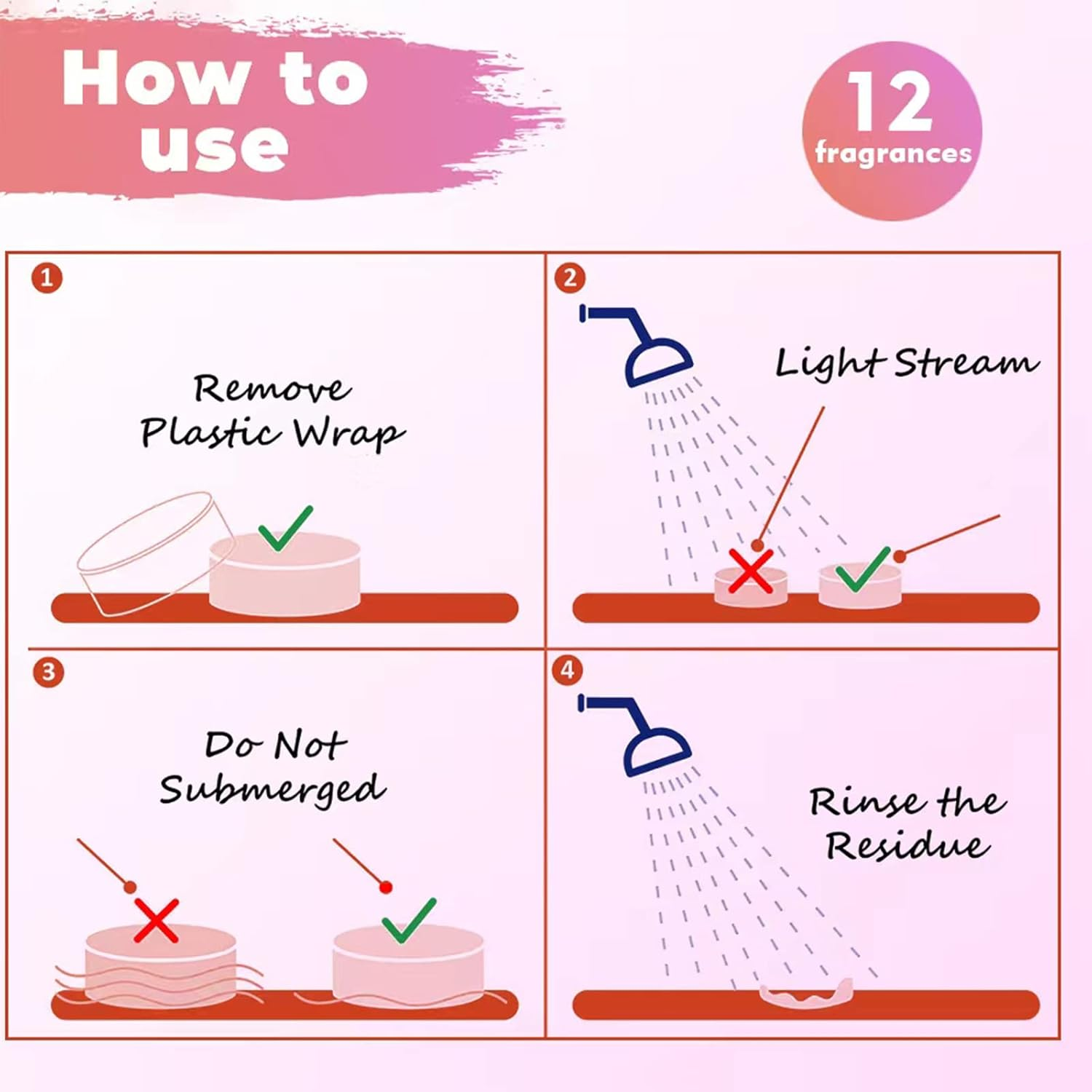 How to use

12 fragrances

1

Remove Plastic Wrap

2

Light Stream

3

Do Not Submerged

4

Rinse the Residue