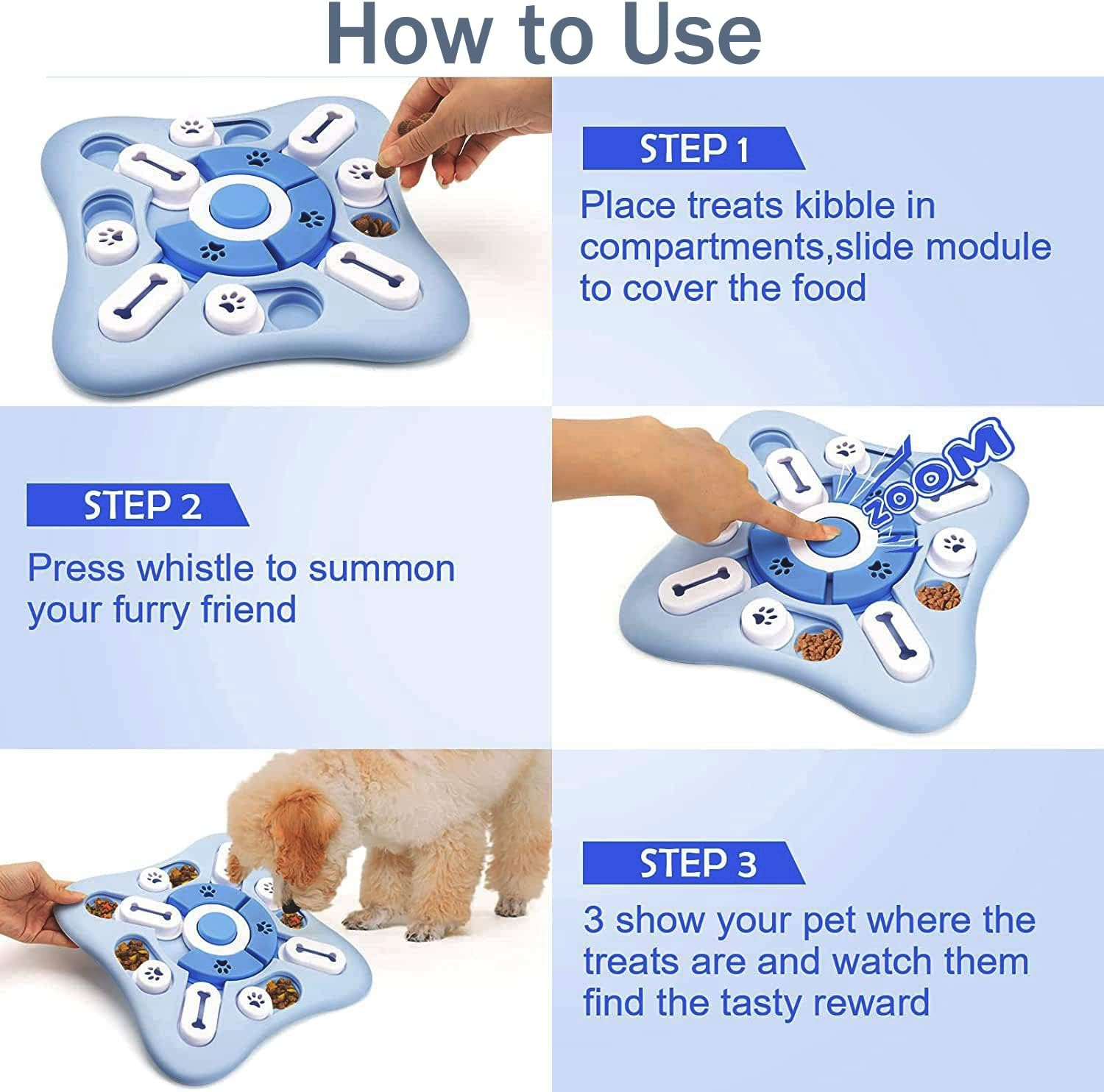 How to Use

STEP 1

Place treats kibble in compartments,slide module to cover the food

STEP 2

Press whistle to summon your furry friend

ZOOM

STEP 3

3 show your pet where the treats are and watch them find the tasty reward