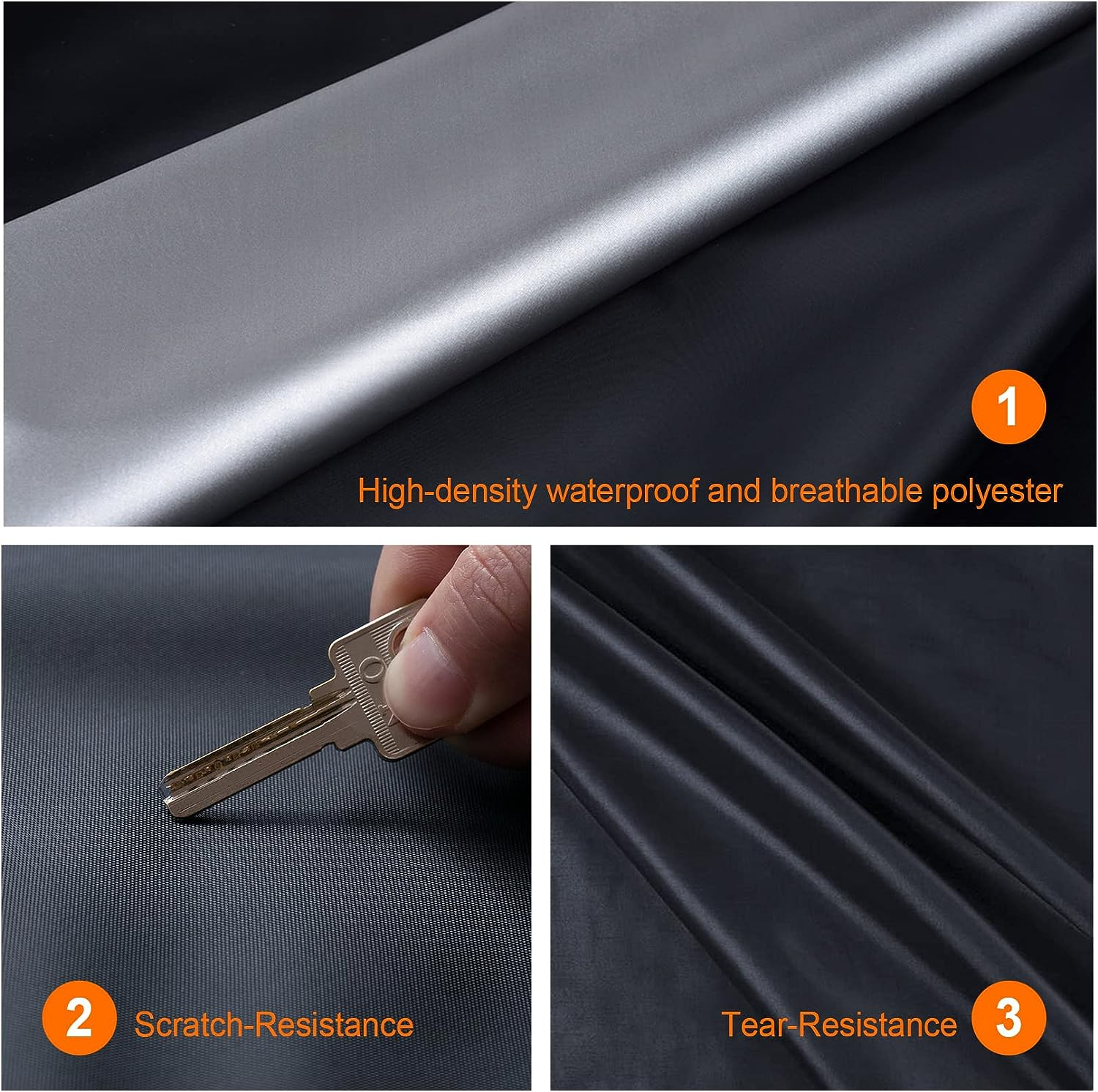 1
High-density waterproof and breathable polyester

2 Scratch-Resistance

Tear-Resistance 3