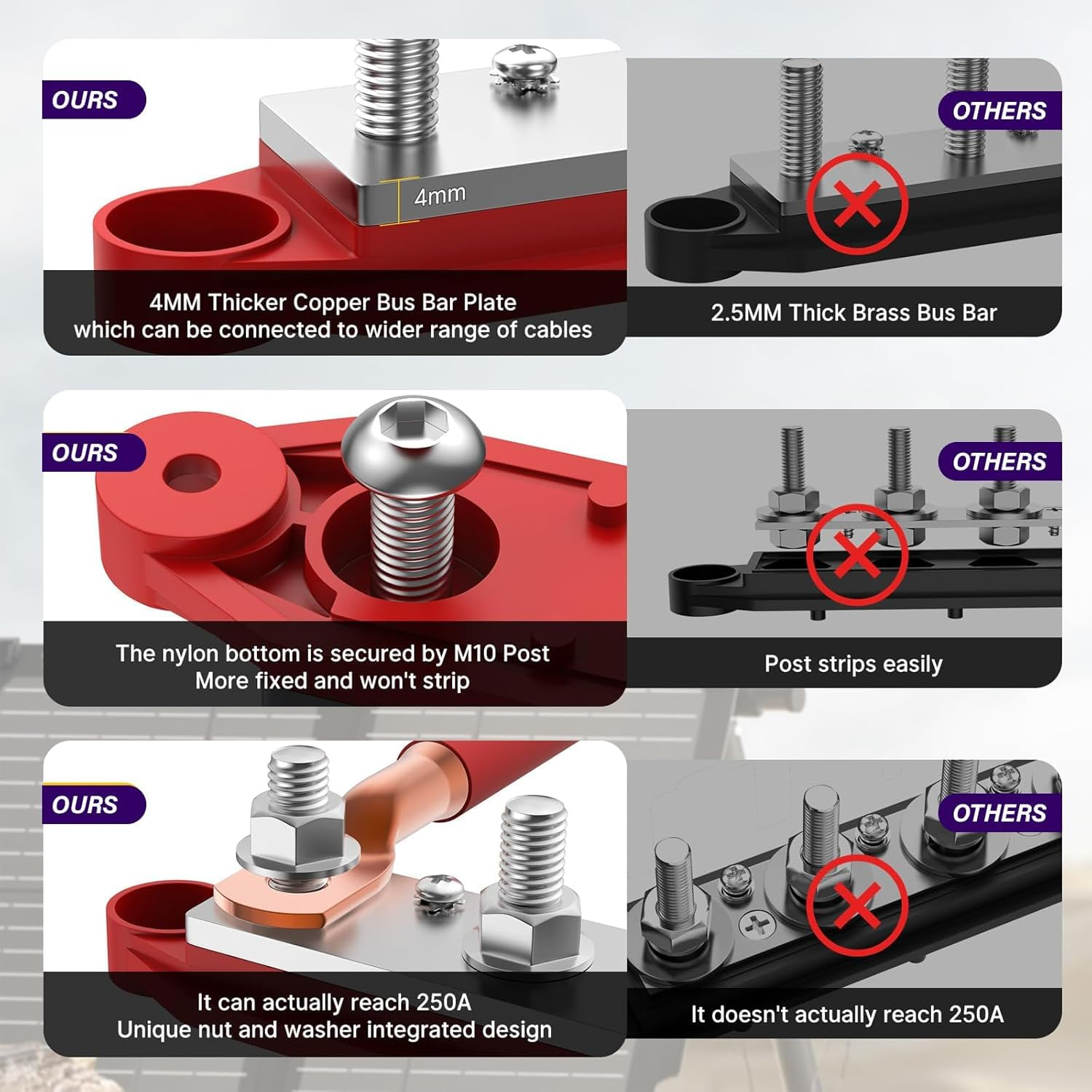 OURS

4mm

4MM Thicker Copper Bus Bar Plate
which can be connected to wider range of cables

OTHERS

2.5MM Thick Brass Bus Bar

OURS

The nylon bottom is secured by M10 Post
More fixed and won't strip

OTHERS

Post strips easily

OURS

It can actually reach 250A
Unique nut and washer integrated design

OTHERS

It doesn't actually reach 250A