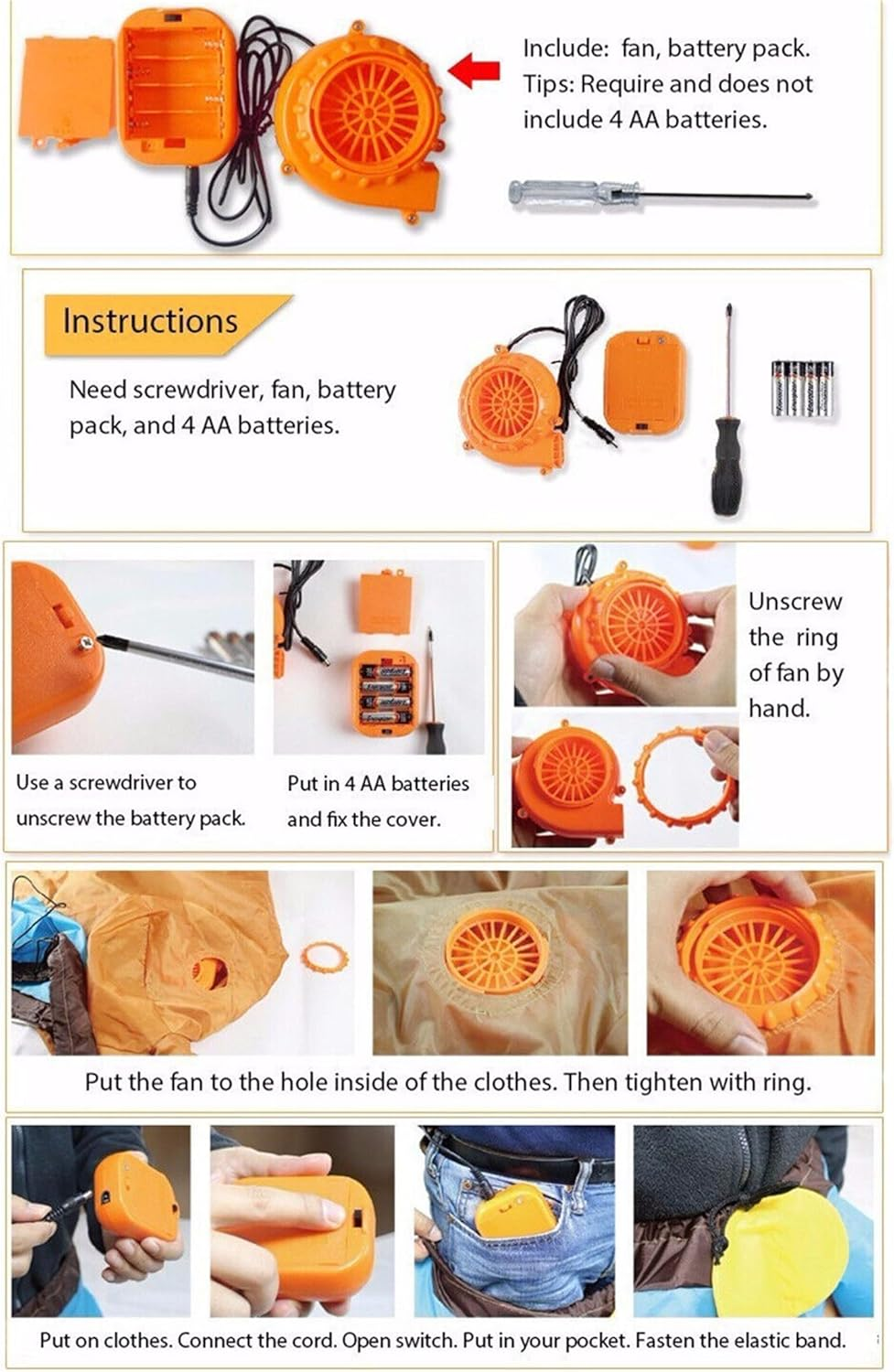 Include: fan, battery pack.
Tips: Require and does not include 4 AA batteries.

Instructions

Need screwdriver, fan, battery pack, and 4 AA batteries.

Use a screwdriver to unscrew the battery pack.

Put in 4 AA batteries and fix the cover.

Unscrew the ring of fan by hand.

Put the fan to the hole inside of the clothes. Then tighten with ring.

Put on clothes. Connect the cord. Open switch. Put in your pocket. Fasten the elastic band.