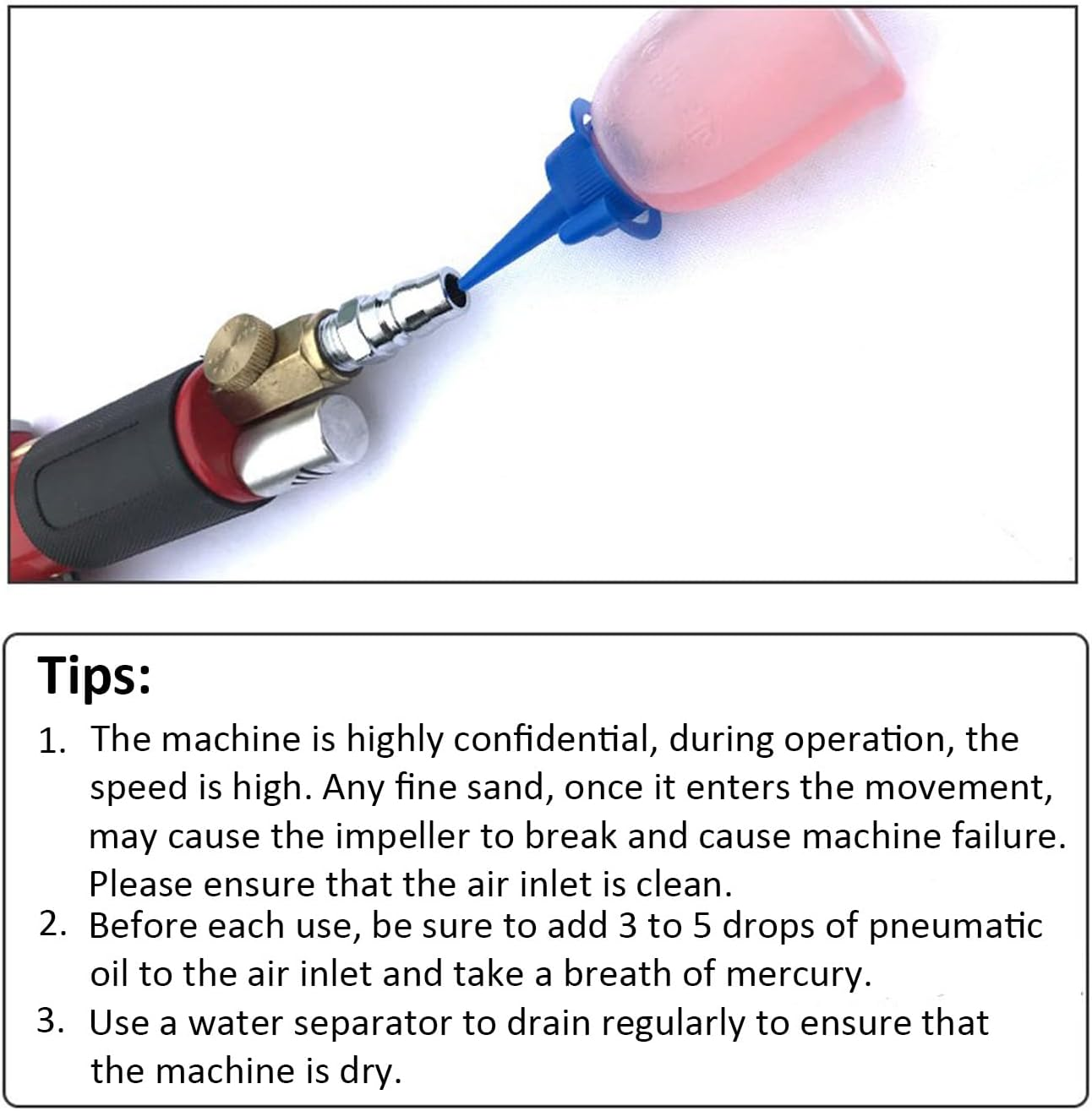 Tips:

1. The machine is highly confidential, during operation, the speed is high. Any fine sand, once it enters the movement, may cause the impeller to break and cause machine failure. Please ensure that the air inlet is clean.
2. Before each use, be sure to add 3 to 5 drops of pneumatic oil to the air inlet and take a breath of mercury.
3. Use a water separator to drain regularly to ensure that the machine is dry.