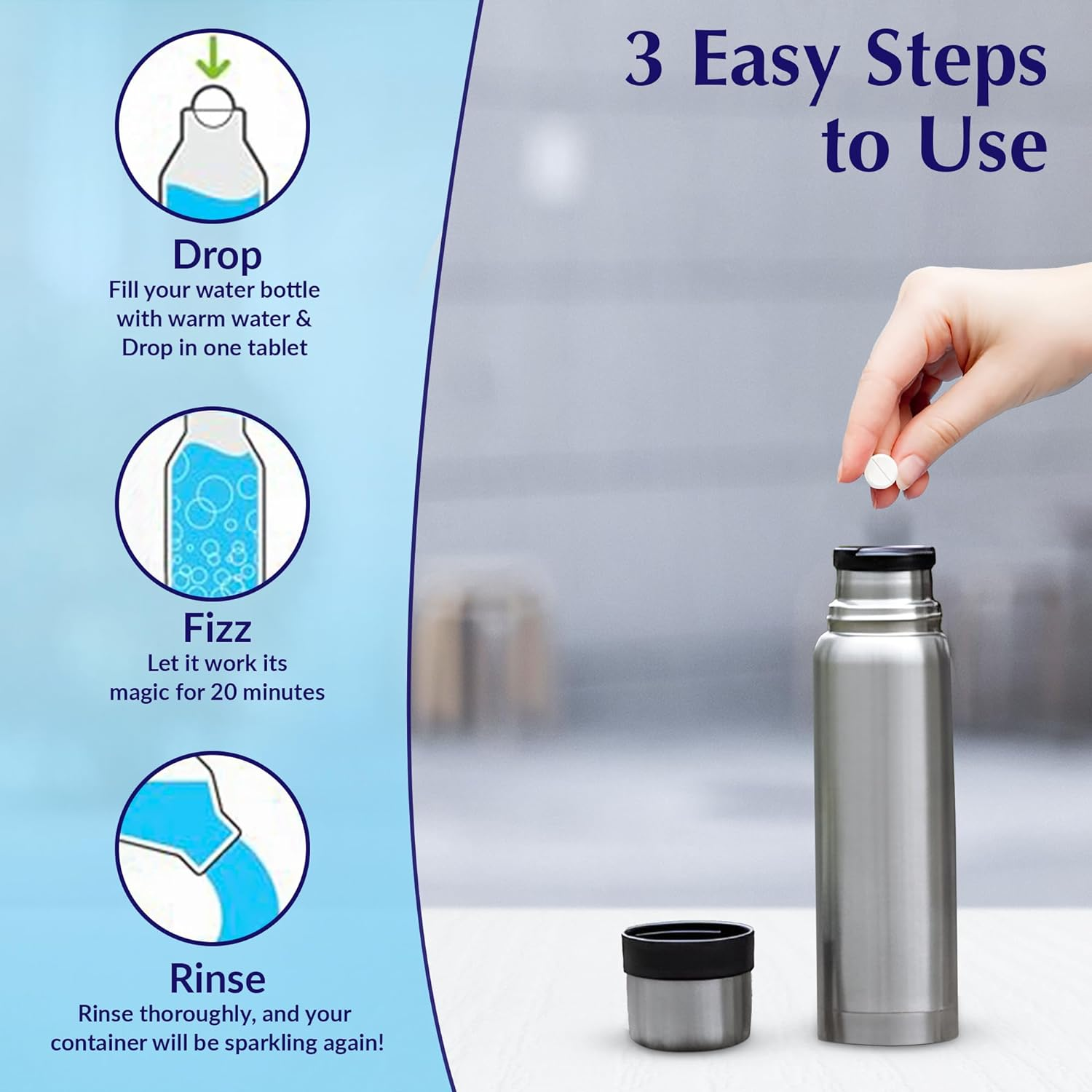 3 Easy Steps to Use

Drop
Fill your water bottle with warm water & Drop in one tablet

Fizz
Let it work its magic for 20 minutes

Rinse
Rinse thoroughly, and your container will be sparkling again!