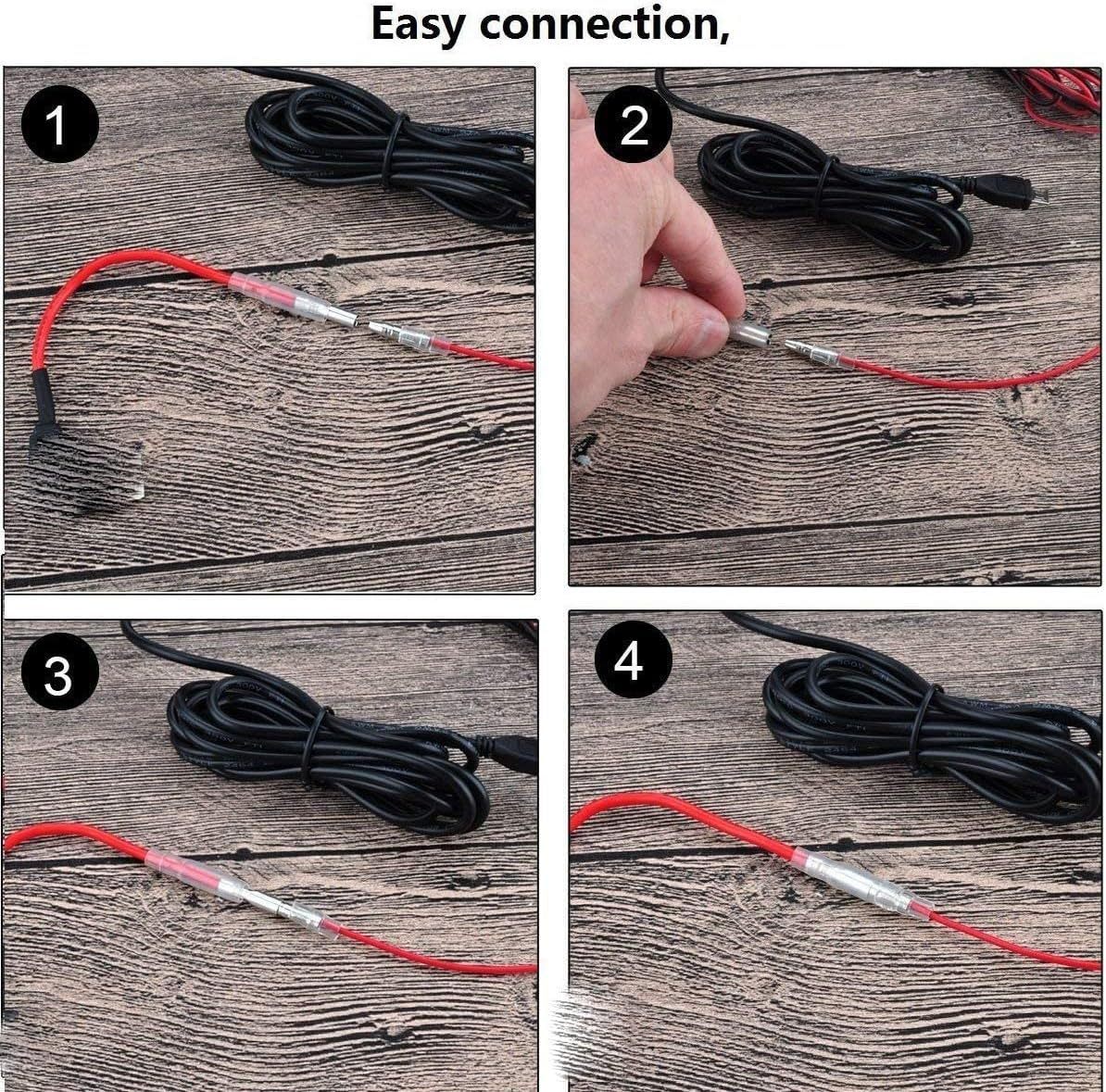 Easy connection,

1

2

3

4