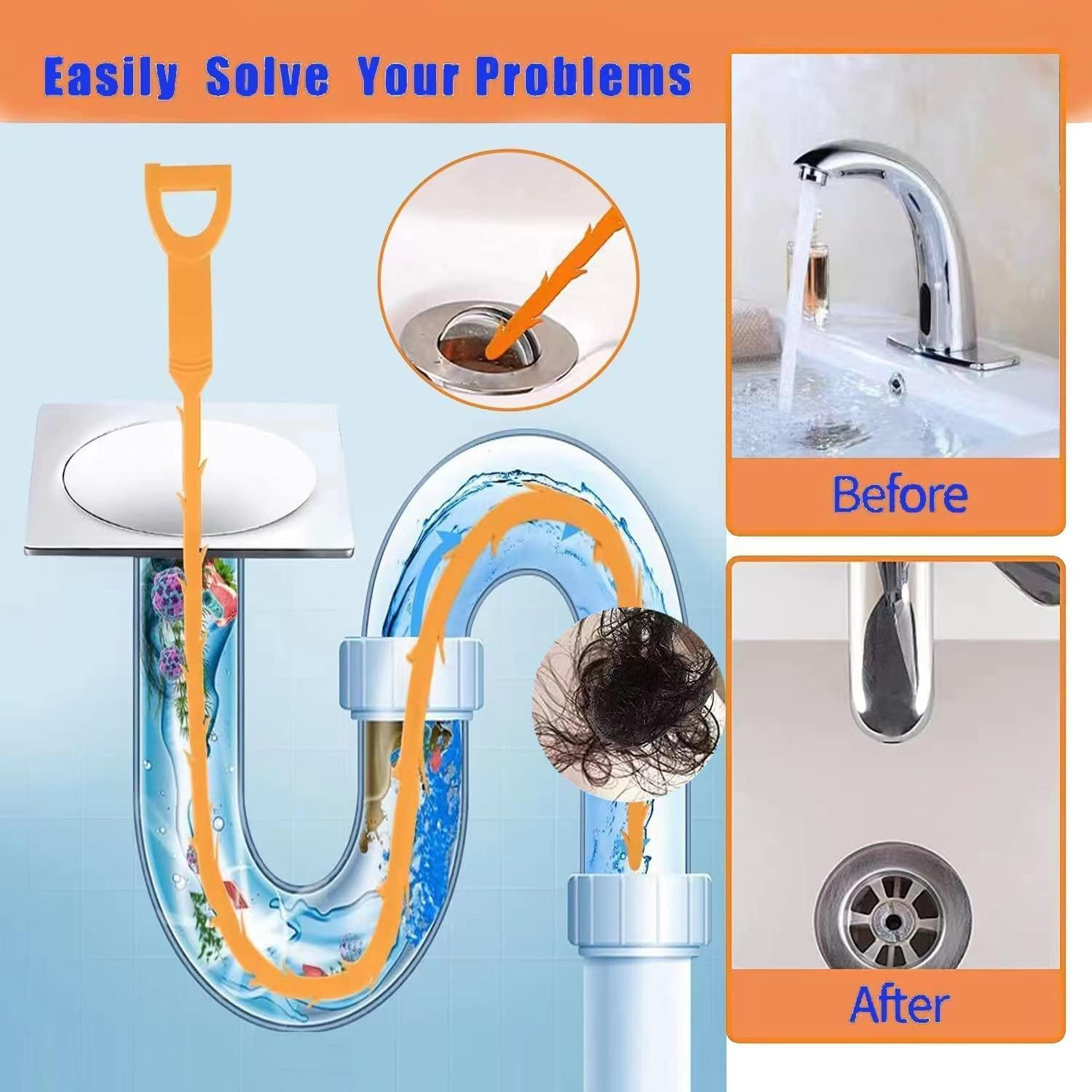 Easily Solve Your Problems

Before

After