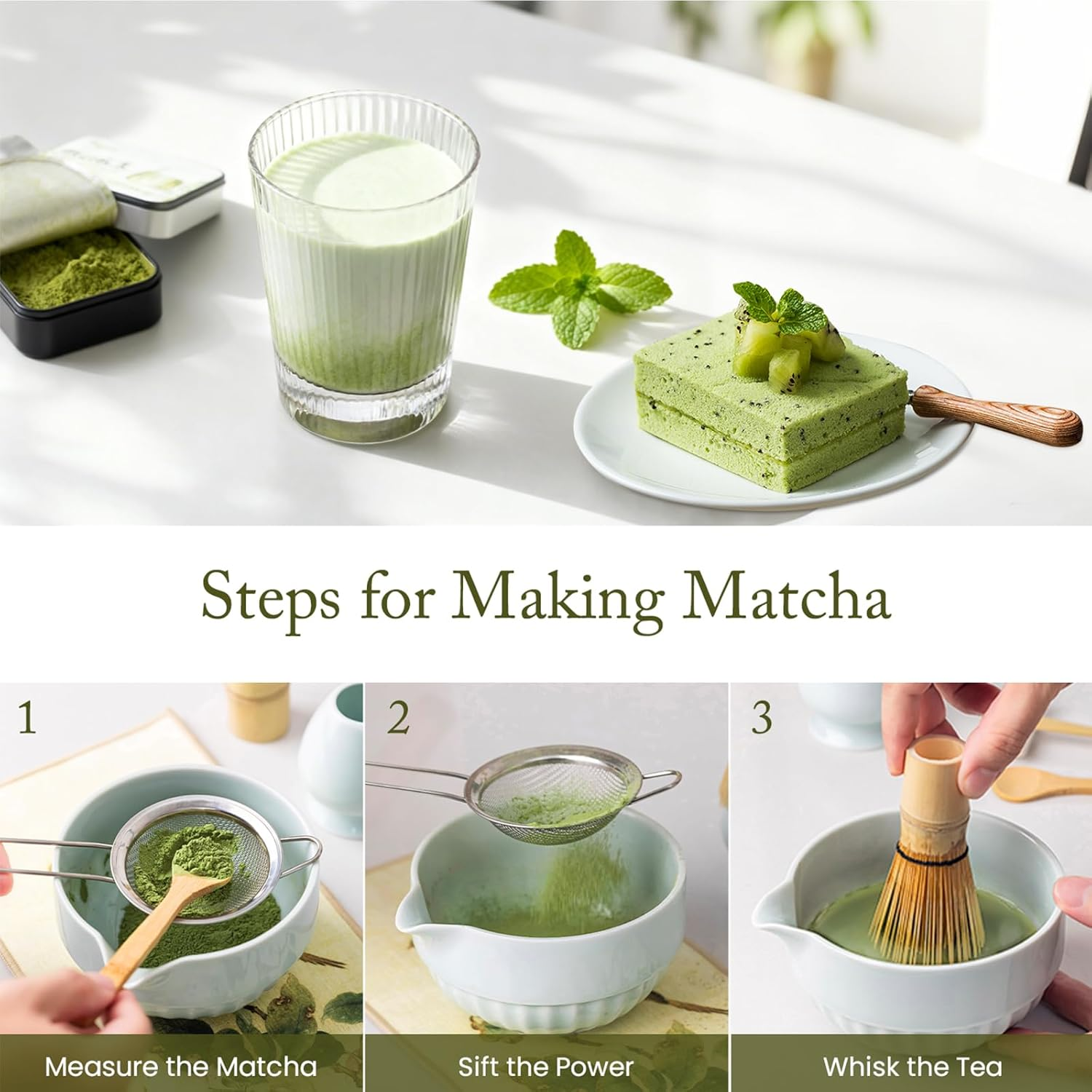 Steps for Making Matcha

1

Measure the Matcha

2

Sift the Power

3

Whisk the Tea