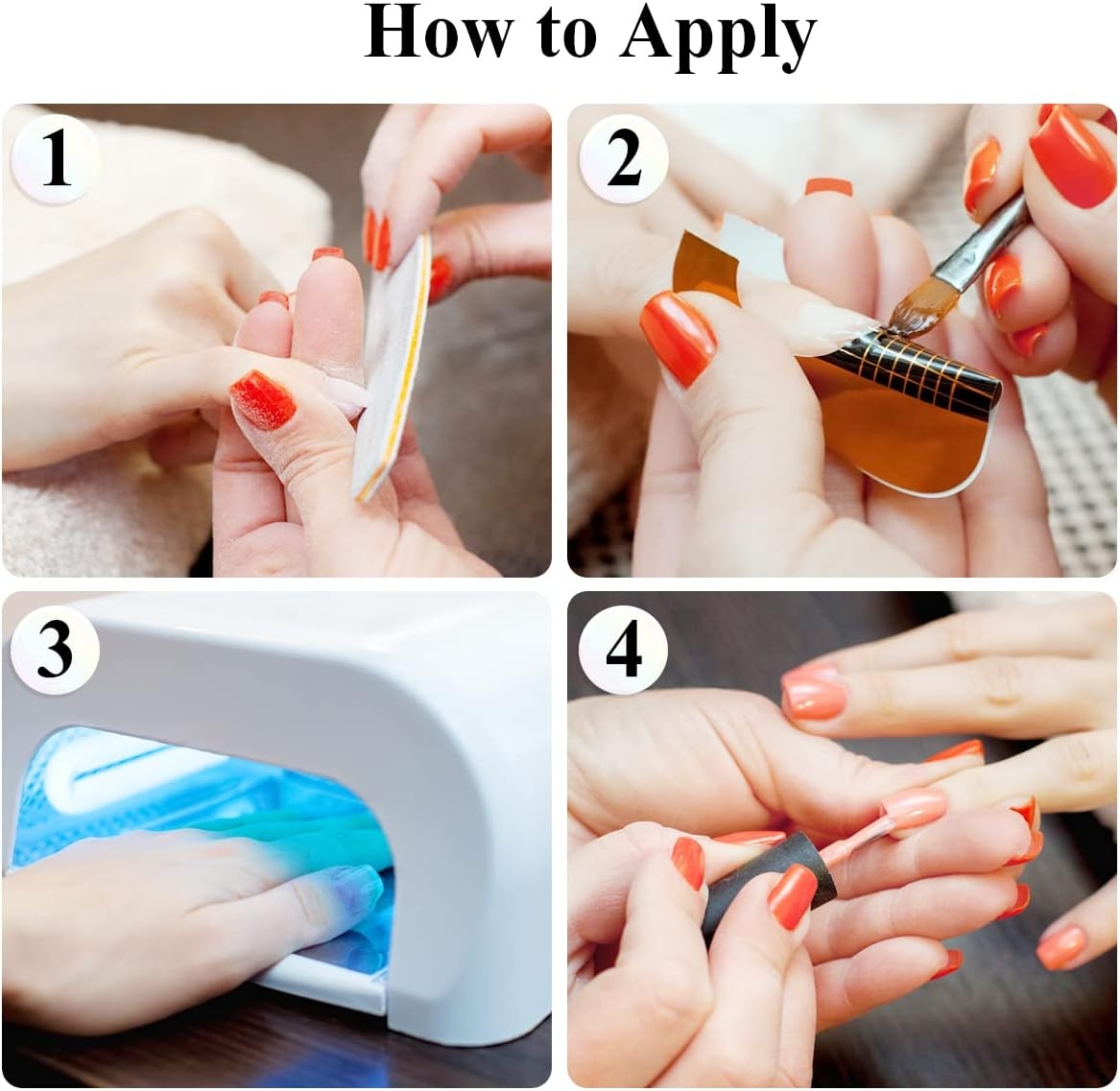 How to Apply

1

2

3

4