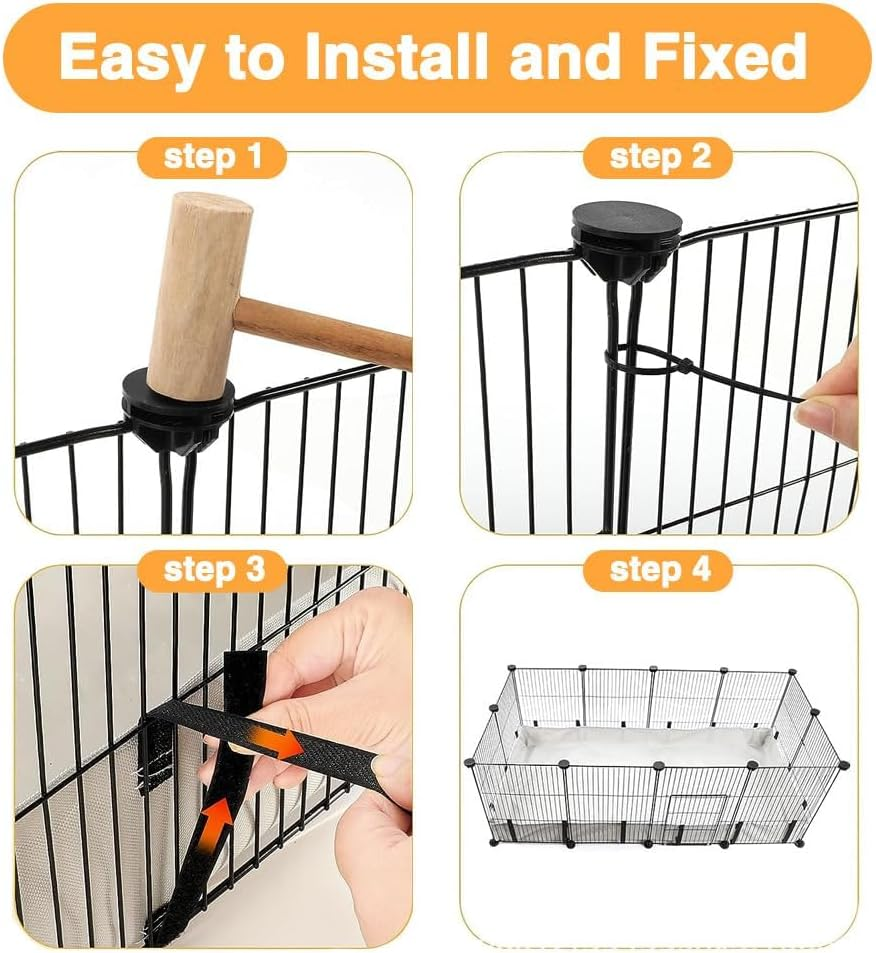 Easy to Install and Fixed

step 1

step 2

step 3

step 4