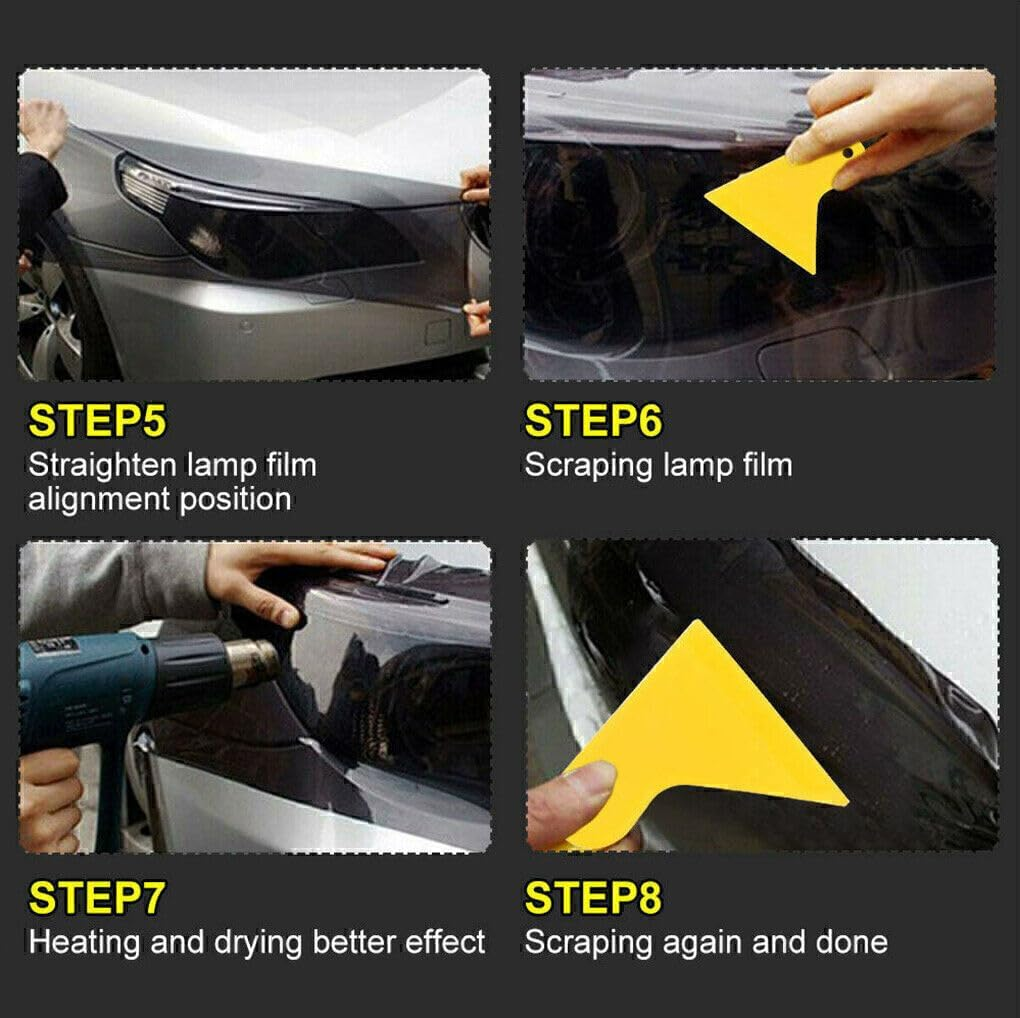 STEP5
Straighten lamp film alignment position

STEP6
Scraping lamp film

STEP7
Heating and drying better effect

STEP8
Scraping again and done