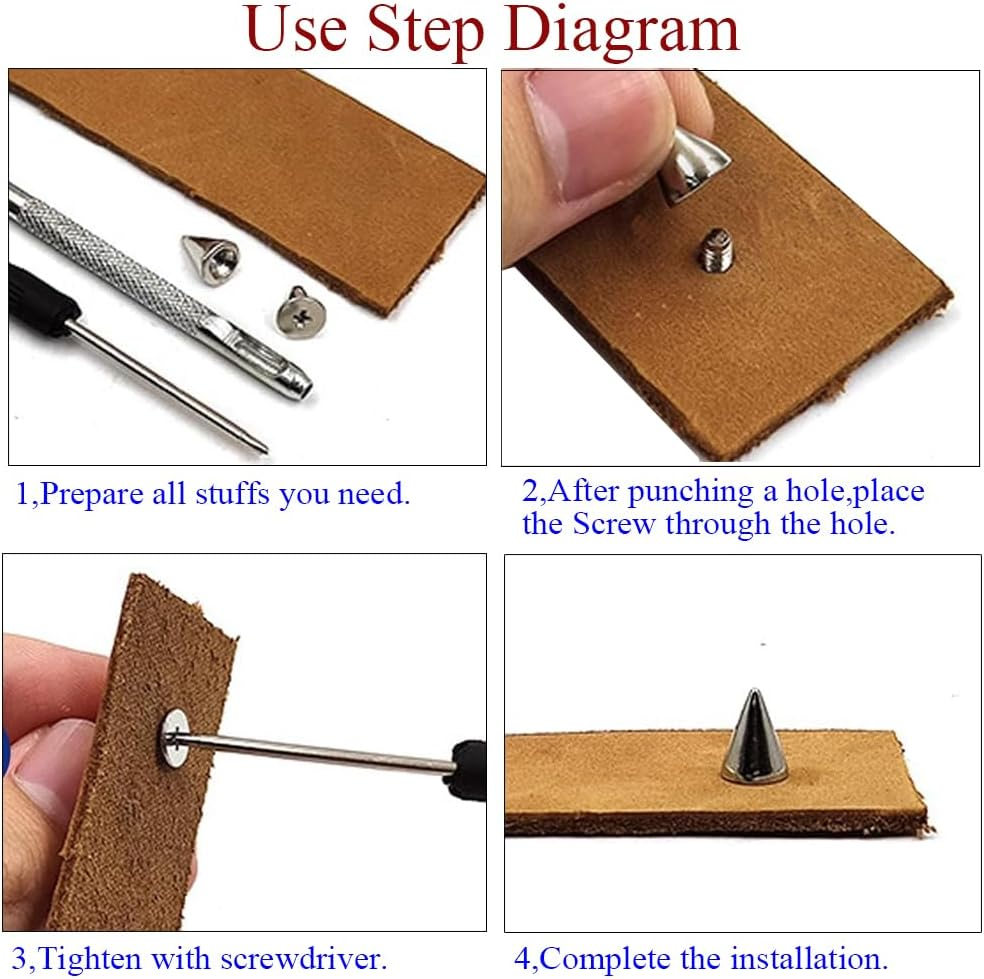 Use Step Diagram

1,Prepare all stuffs you need.

2,After punching a hole,place the Screw through the hole.

3,Tighten with screwdriver.

4,Complete the installation.