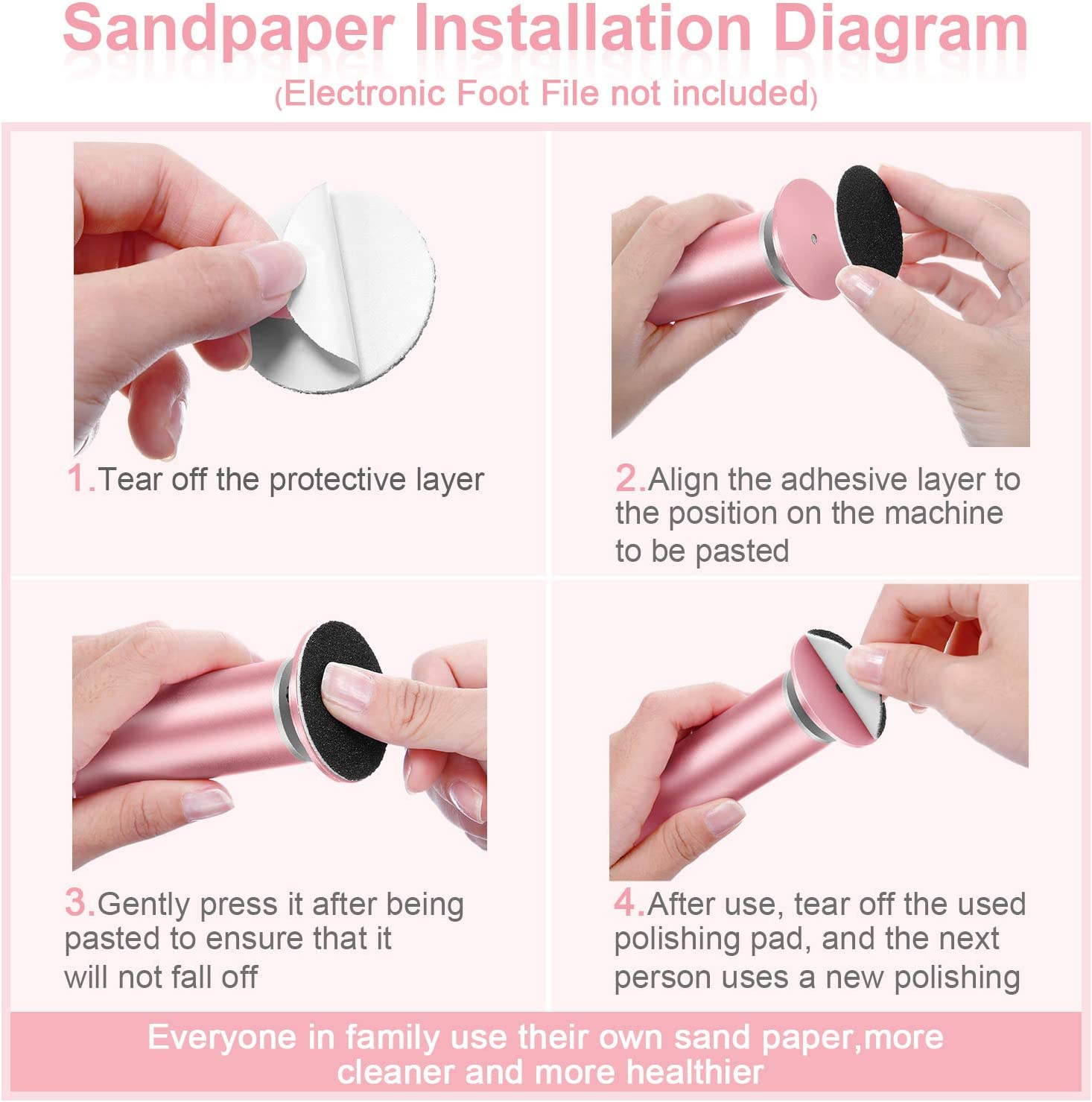 Sandpaper Installation Diagram
(Electronic Foot File not included)

1.Tear off the protective layer

2.Align the adhesive layer to the position on the machine to be pasted

3.Gently press it after being pasted to ensure that it will not fall off

4.After use, tear off the used polishing pad, and the next person uses a new polishing

Everyone in family use their own sand paper,more cleaner and more healthier