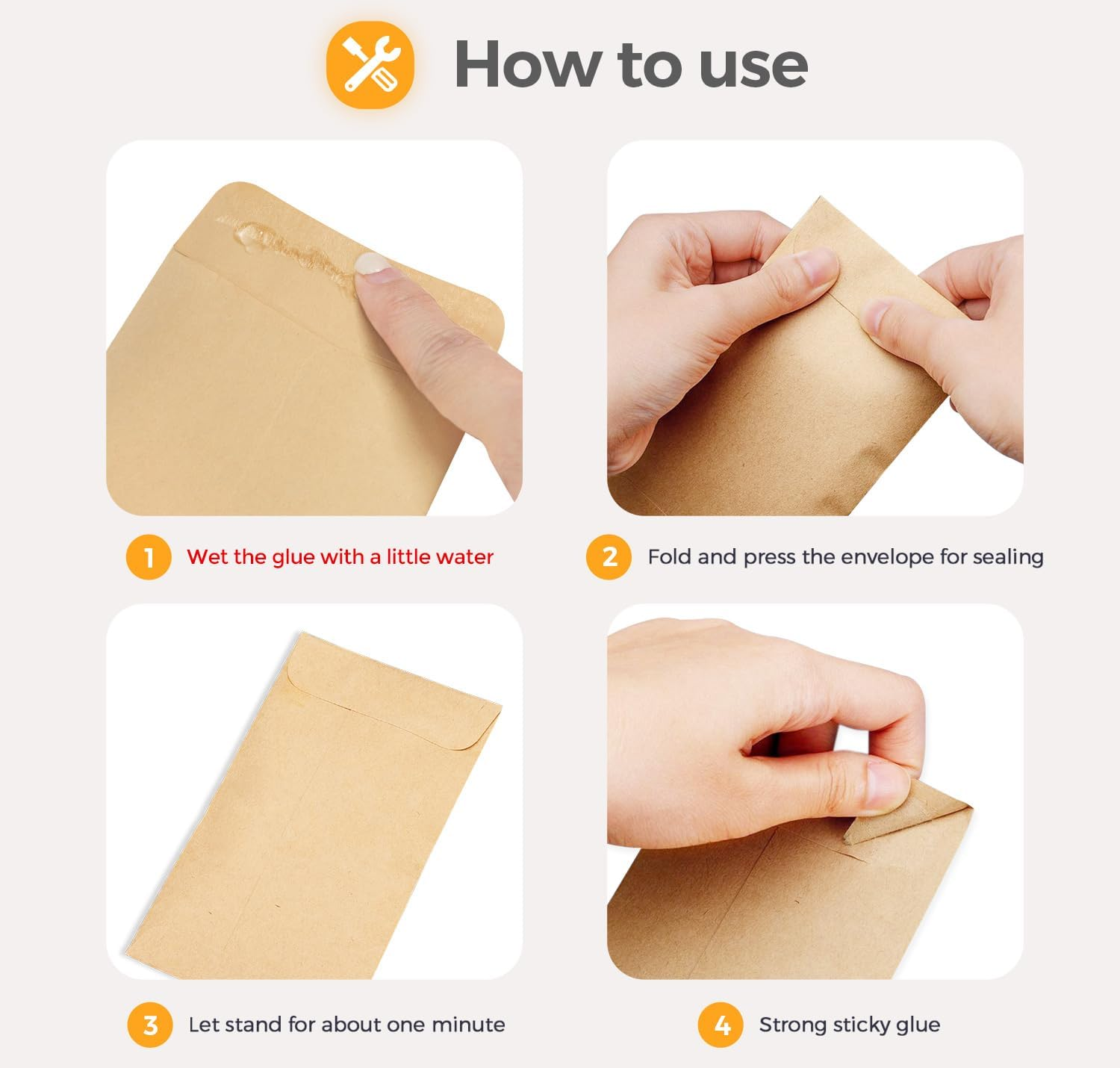 How to use

1 Wet the glue with a little water

2 Fold and press the envelope for sealing

3 Let stand for about one minute

4 Strong sticky glue