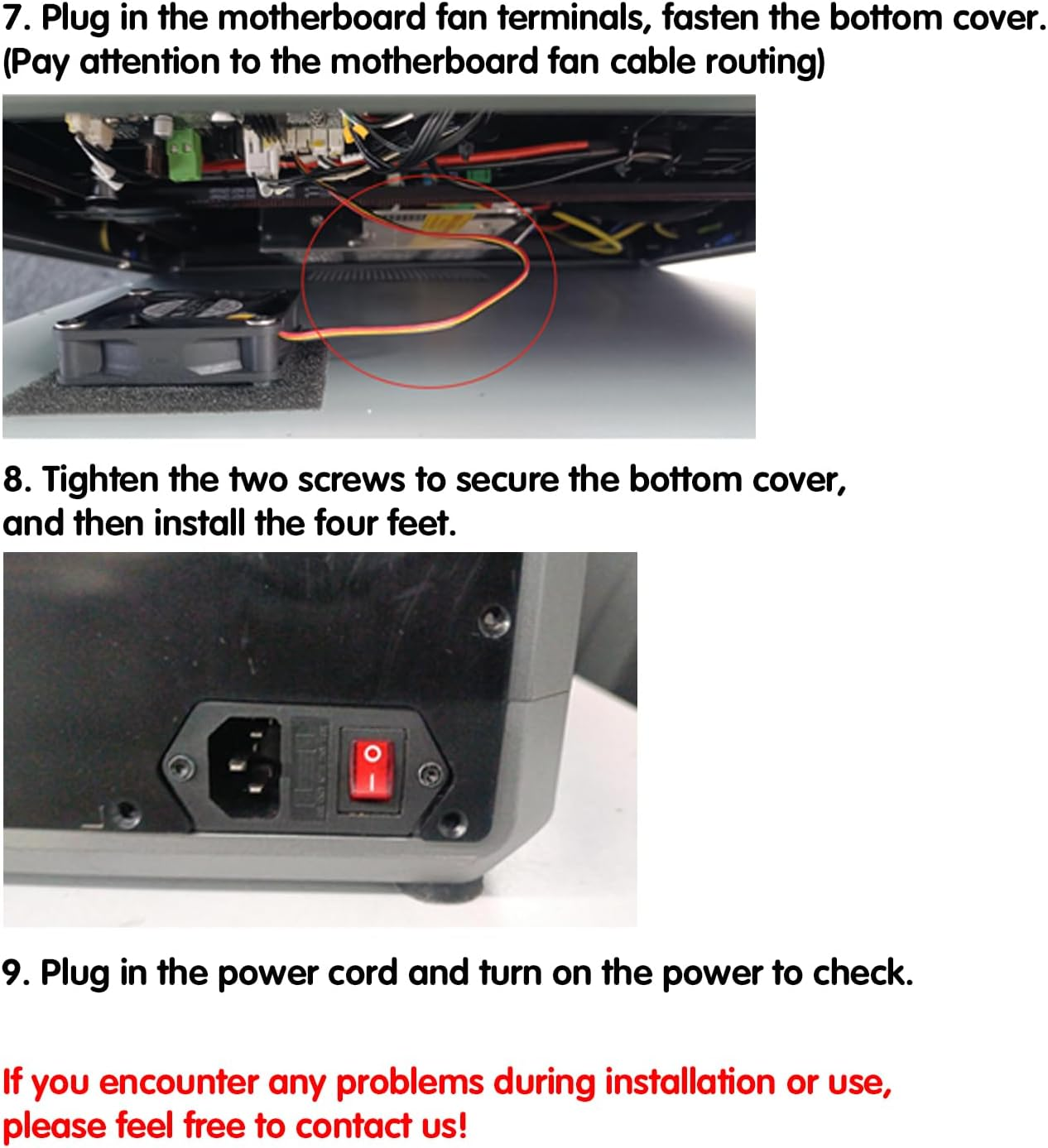 7. Plug in the motherboard fan terminals, fasten the bottom cover. (Pay attention to the motherboard fan cable routing)

8. Tighten the two screws to secure the bottom cover, and then install the four feet.

9. Plug in the power cord and turn on the power to check.

If you encounter any problems during installation or use, please feel free to contact us!