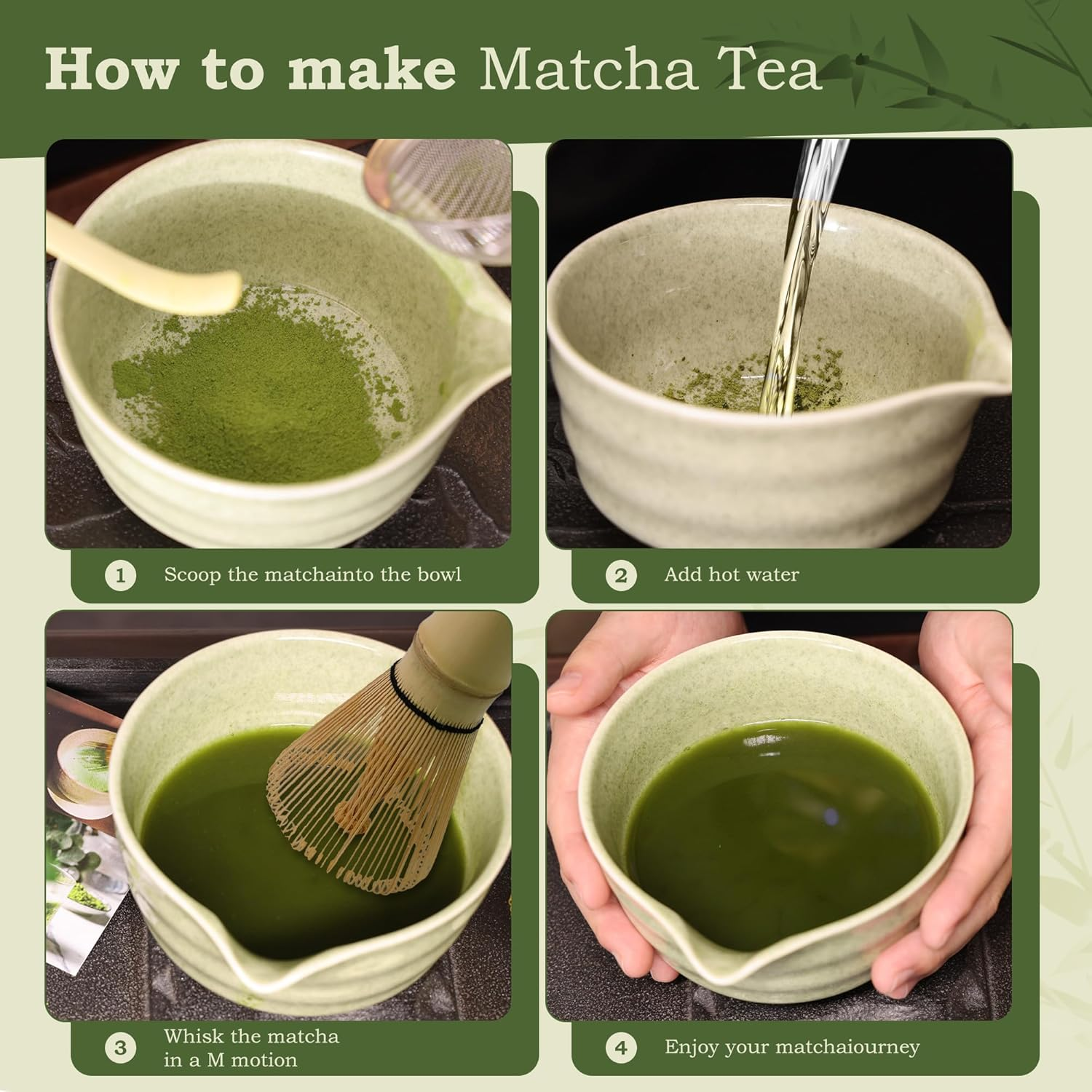 How to make Matcha Tea

1 Scoop the matchainto the bowl

2 Add hot water

3 Whisk the matcha in a M motion

4 Enjoy your matchaiourney