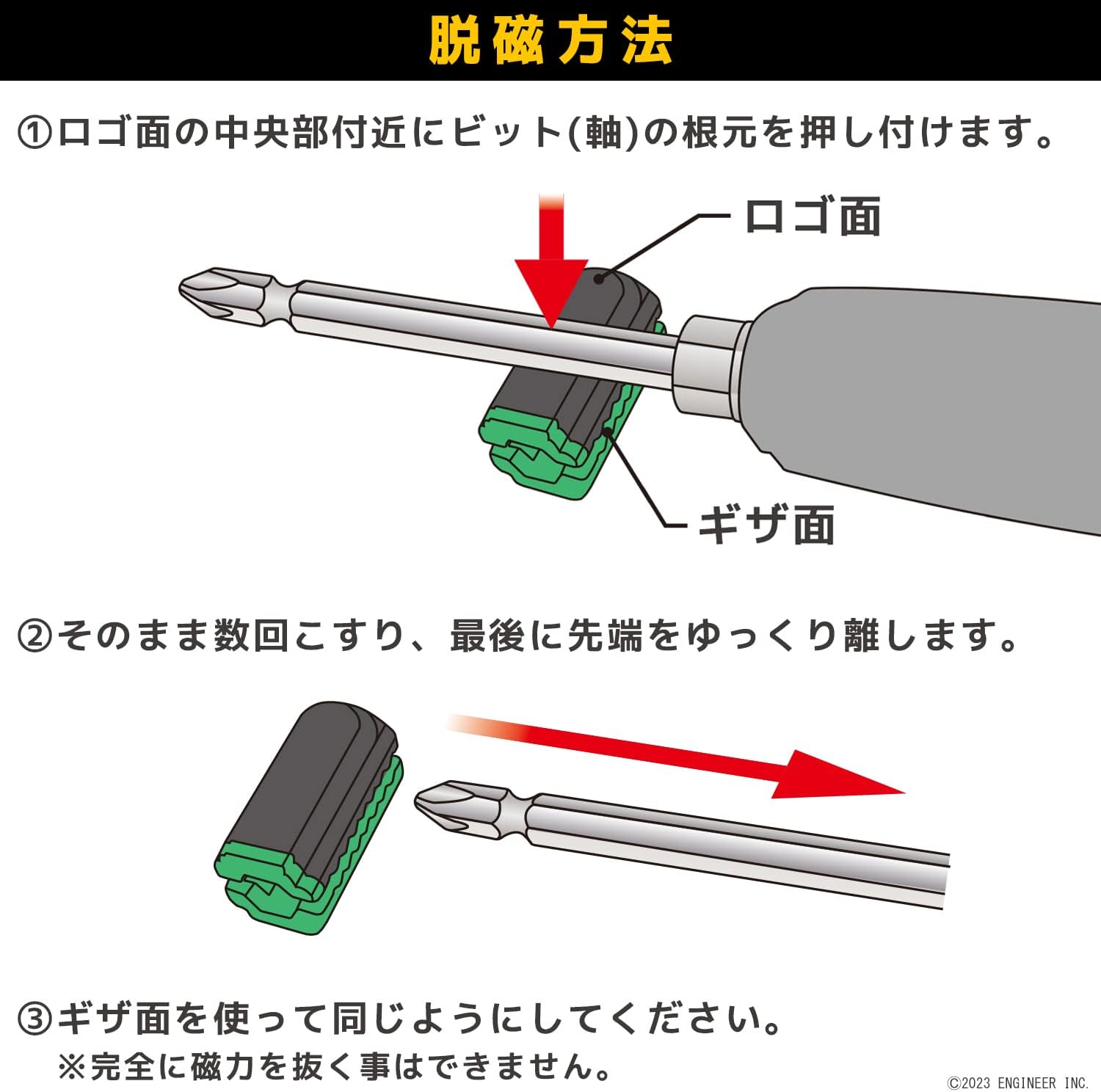 脱磁方法

①ロゴ面の中央部付近にビット(軸)の根元を押し付けます。

ロゴ面

ギザ面

②そのまま数回こすり、最後に先端をゆっくり離します。

③ギザ面を使って同じようにしてください。
※完全に磁力を抜く事はできません。

©2023 ENGINEER INC.