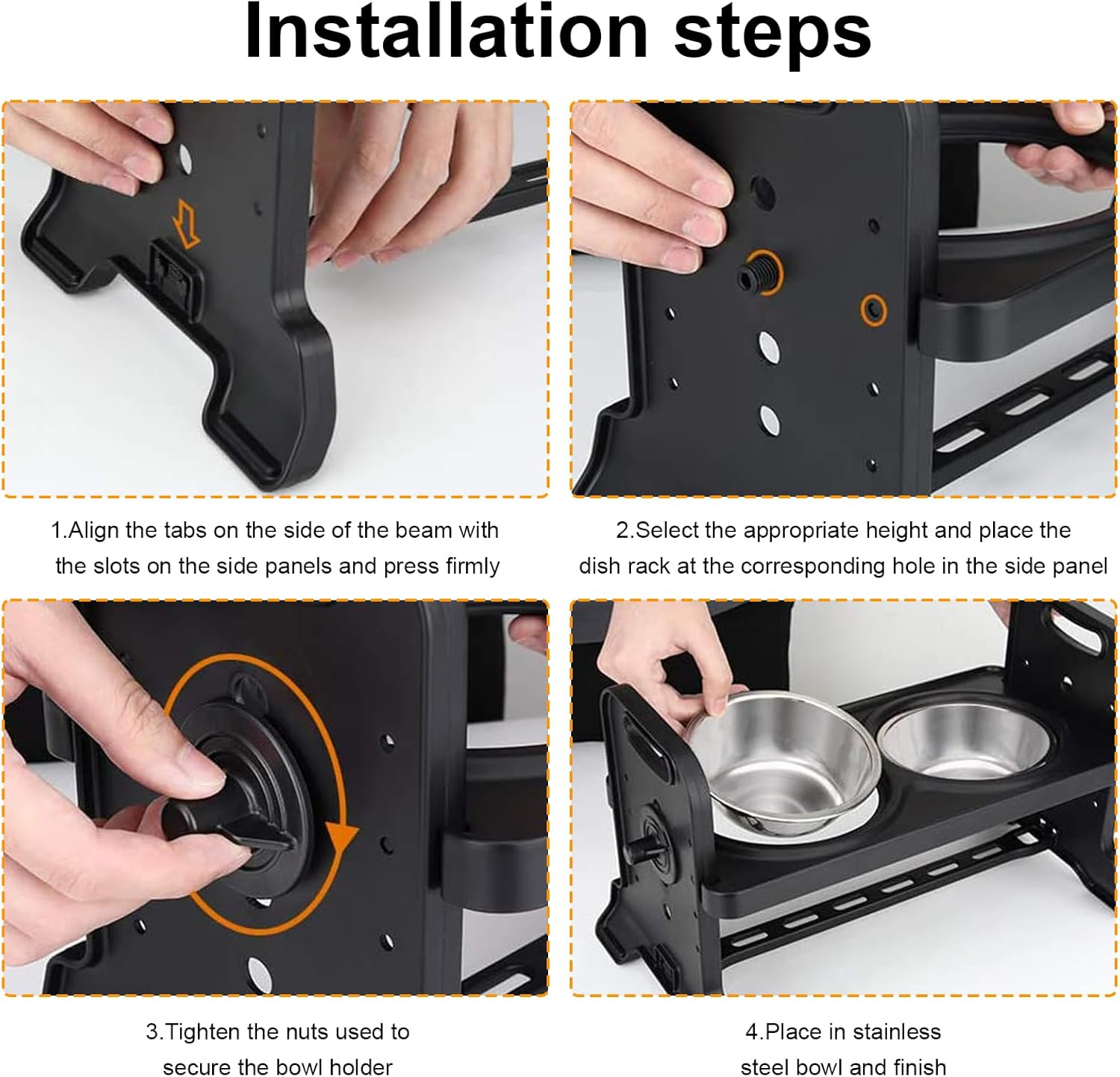 Installation steps

1.Align the tabs on the side of the beam with the slots on the side panels and press firmly

2.Select the appropriate height and place the dish rack at the corresponding hole in the side panel

3.Tighten the nuts used to secure the bowl holder

4.Place in stainless steel bowl and finish