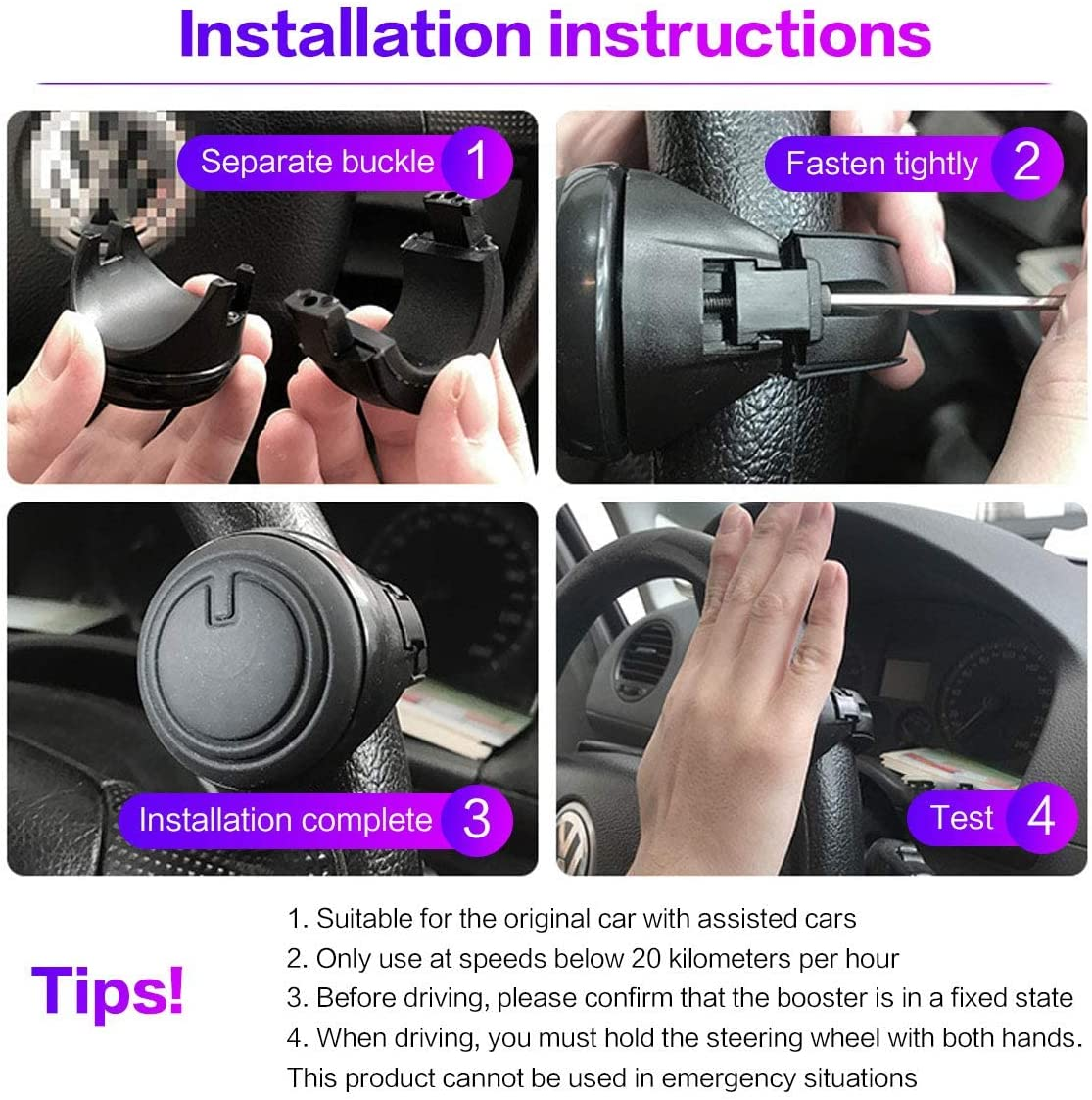 Installation instructions

Separate buckle 1

Fasten tightly 2

Installation complete 3

Test 4

Tips!

1. Suitable for the original car with assisted cars
2. Only use at speeds below 20 kilometers per hour
3. Before driving, please confirm that the booster is in a fixed state
4. When driving, you must hold the steering wheel with both hands. This product cannot be used in emergency situations