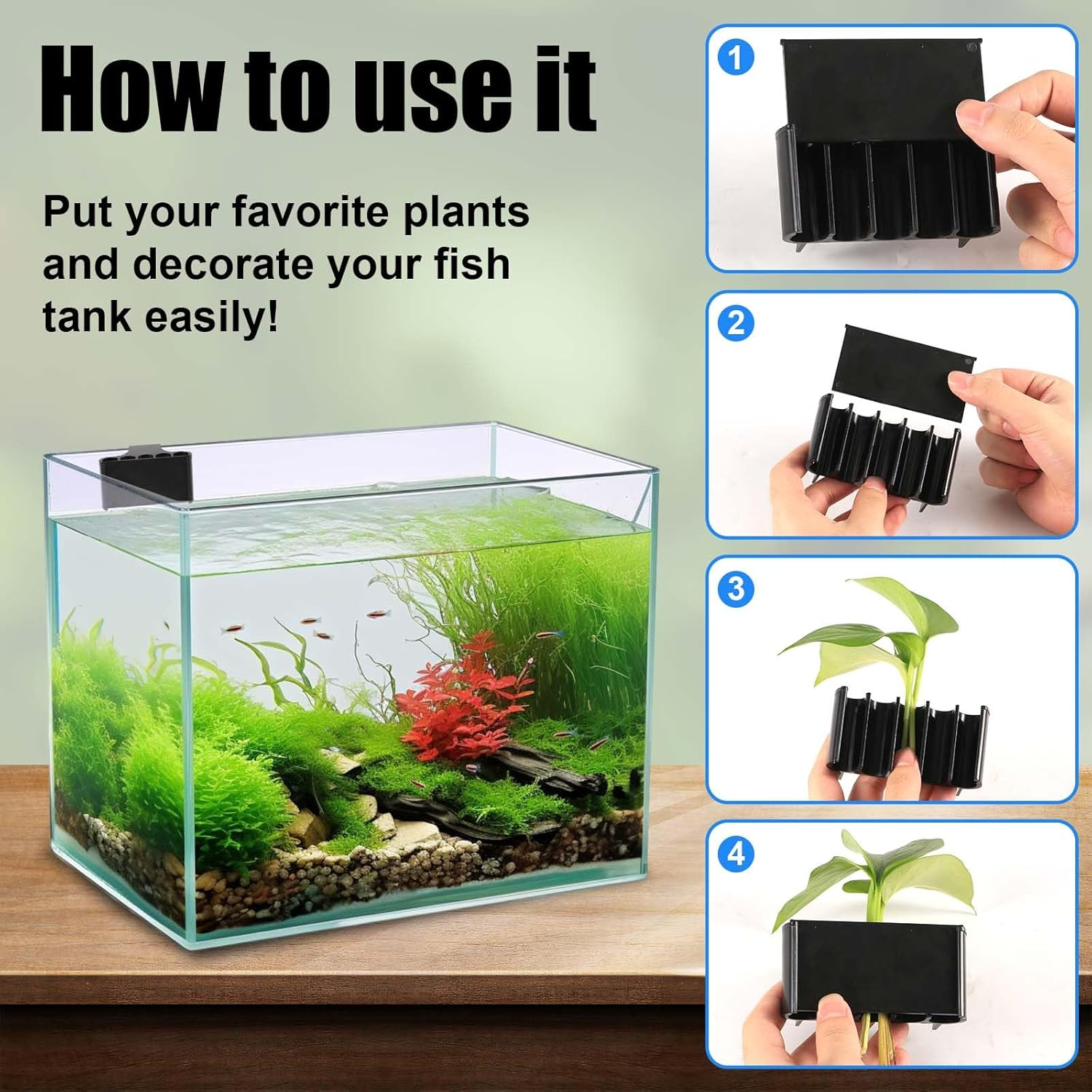 How to use it

Put your favorite plants and decorate your fish tank easily!

1

2

3

4