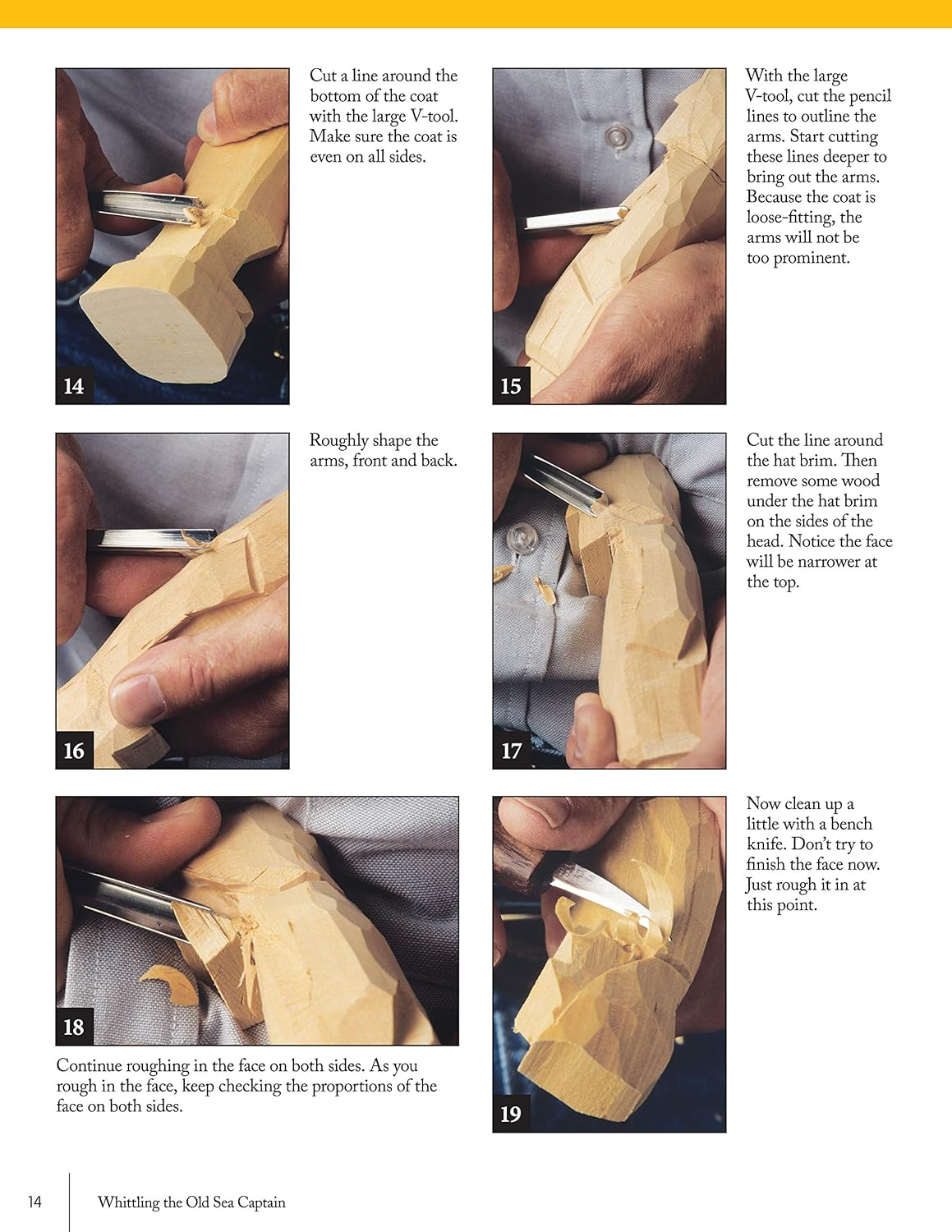 14

Cut a line around the bottom of the coat with the large V-tool. Make sure the coat is even on all sides.

15

With the large V-tool, cut the pencil lines to outline the arms. Start cutting these lines deeper to bring out the arms. Because the coat is loose-fitting, the arms will not be too prominent.

16

Roughly shape the arms, front and back.

17

Cut the line around the hat brim. Then remove some wood under the hat brim on the sides of the head. Notice the face will be narrower at the top.

18

Continue roughing in the face on both sides. As you rough in the face, keep checking the proportions of the face on both sides.

19

Now clean up a little with a bench knife. Don't try to finish the face now. Just rough it in at this point.

14 Whittling the Old Sea Captain